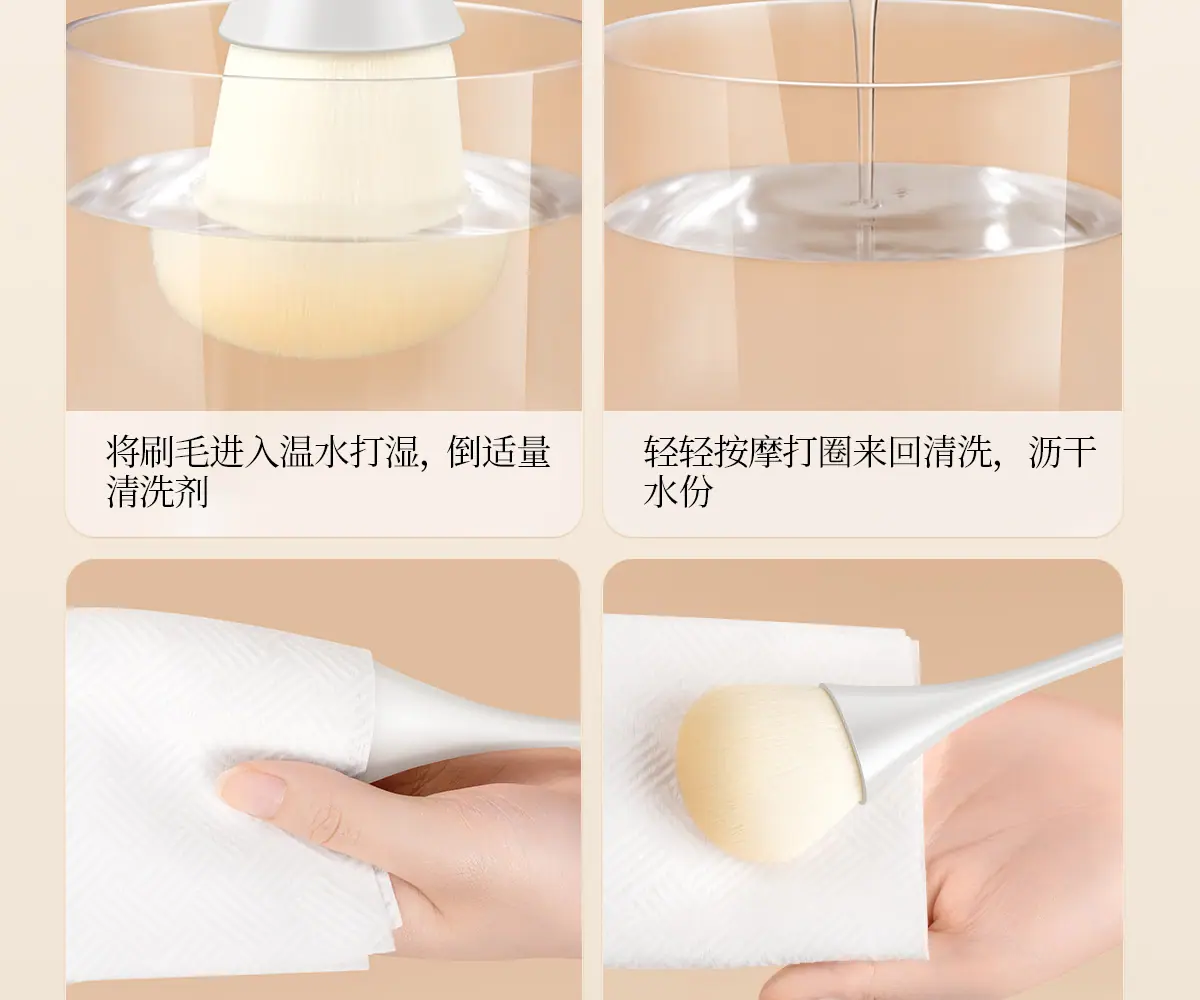 将刷毛进入温水打湿，倒适量清洗剂

轻轻按摩打圈来回清洗，沥干水份