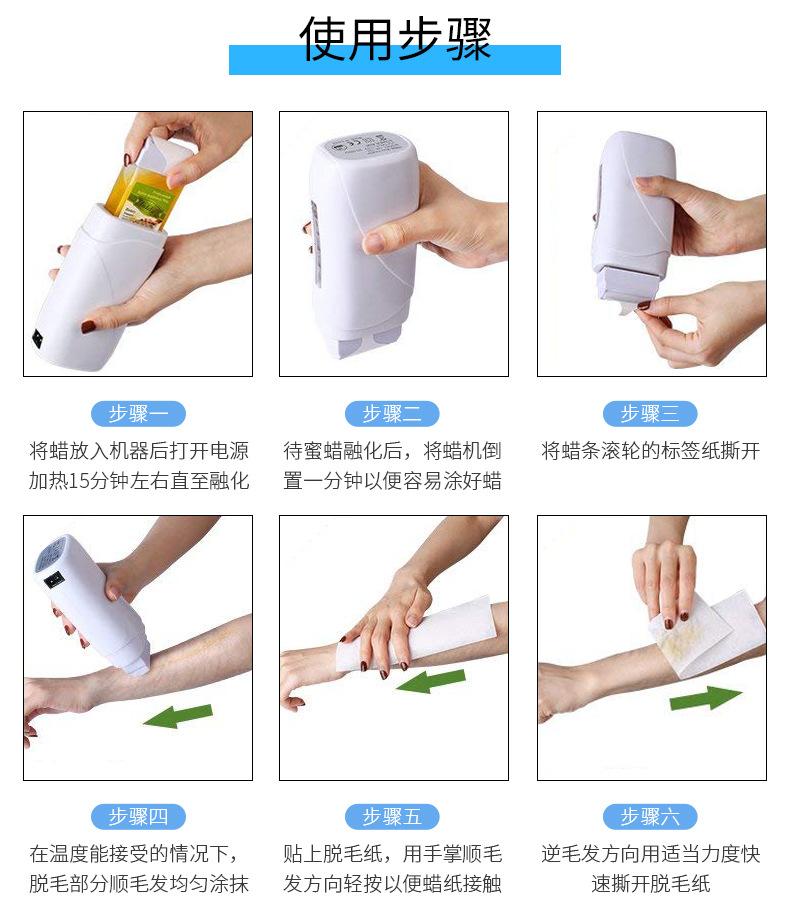 使用步骤

步骤一
将蜡放入机器后打开电源加热15分钟左右直至融化

步骤二
待蜜蜡融化后，将蜡机倒置一分钟以便容易涂好蜡

步骤三
将蜡条滚轮的标签纸撕开

步骤四
在温度能接受的情况下，脱毛部分顺毛发均匀涂抹

步骤五
贴上脱毛纸，用手掌顺毛发方向轻按以便蜡纸接触

步骤六
逆毛发方向用适当力度快速撕开脱毛纸