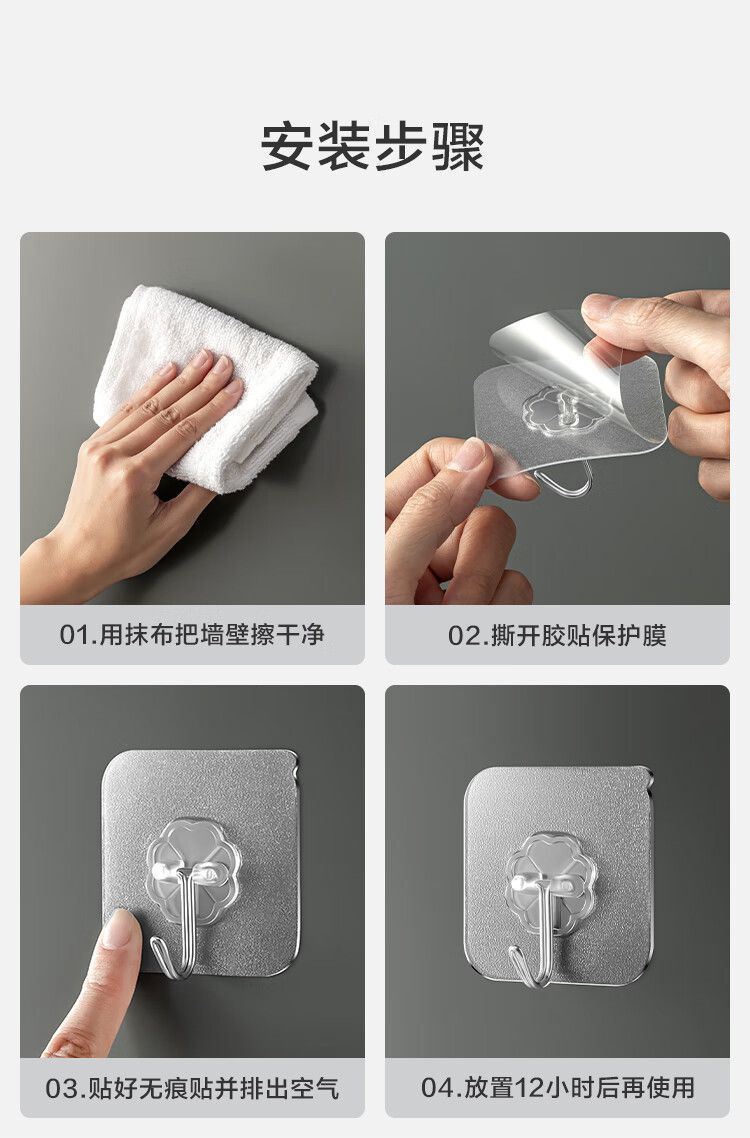 安装步骤

01.用抹布把墙壁擦干净

02.撕开胶贴保护膜

03.贴好无痕贴并排出空气

04.放置12小时后再使用