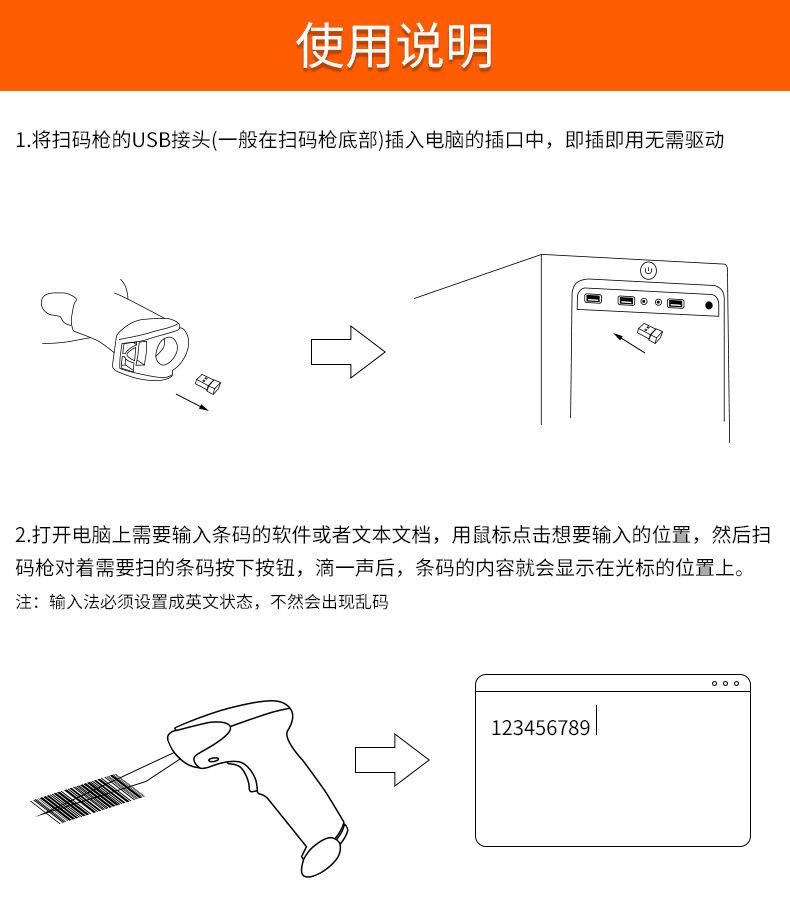 使用说明

1.将扫码枪的USB接头(一般在扫码枪底部)插入电脑的插口中，即插即用无需驱动

2.打开电脑上需要输入条码的软件或者文本文档，用鼠标点击想要输入的位置，然后扫码枪对着需要扫的条码按下按钮，滴一声后，条码的内容就会显示在光标的位置上。

注：输入法必须设置成英文状态，不然会出现乱码

123456789