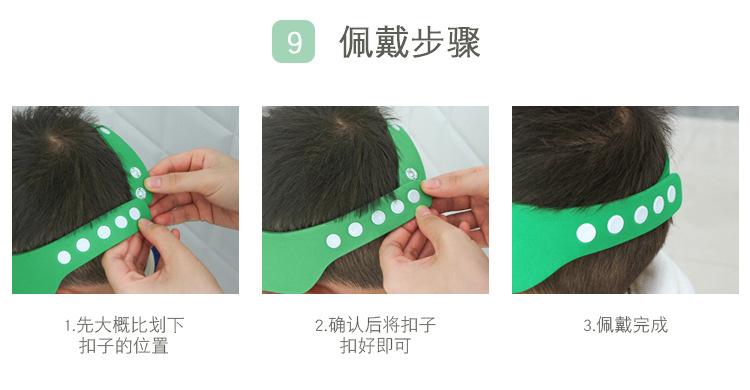 9 佩戴步骤

1.先大概比划下扣子的位置

2.确认后将扣子扣好即可

3.佩戴完成