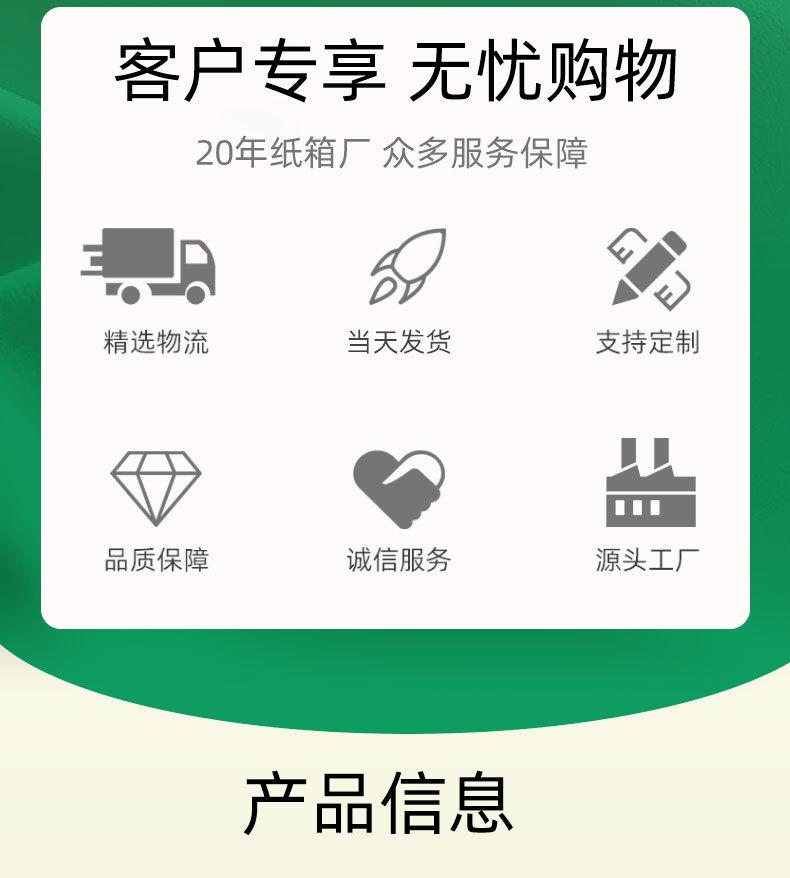 客户专享 无忧购物

20年纸箱厂 众多服务保障

精选物流

当天发货

支持定制

品质保障

诚信服务

源头工厂

产品信息