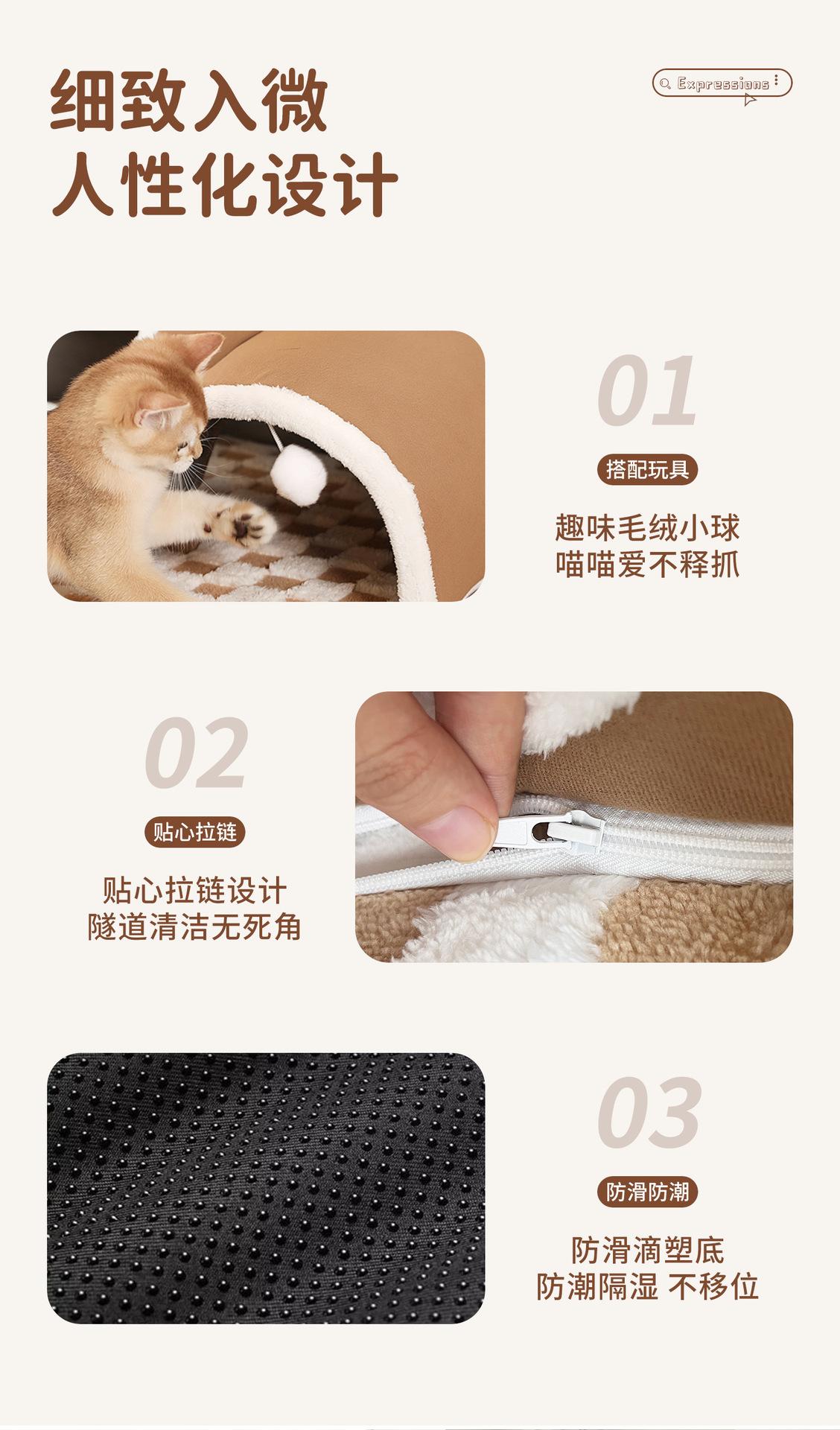 细致入微
人性化设计

Expressions

01
搭配玩具
趣味毛绒小球
喵喵爱不释抓

02
贴心拉链
贴心拉链设计
隧道清洁无死角

03
防滑防潮
防滑滴塑底
防潮隔湿 不移位