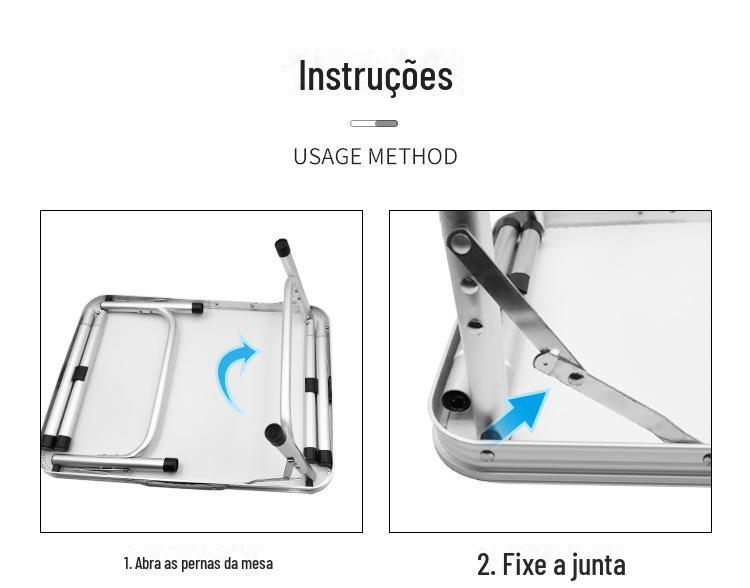 Instruções

USAGE METHOD

1. Abra as pernas da mesa

2. Fixe a junta