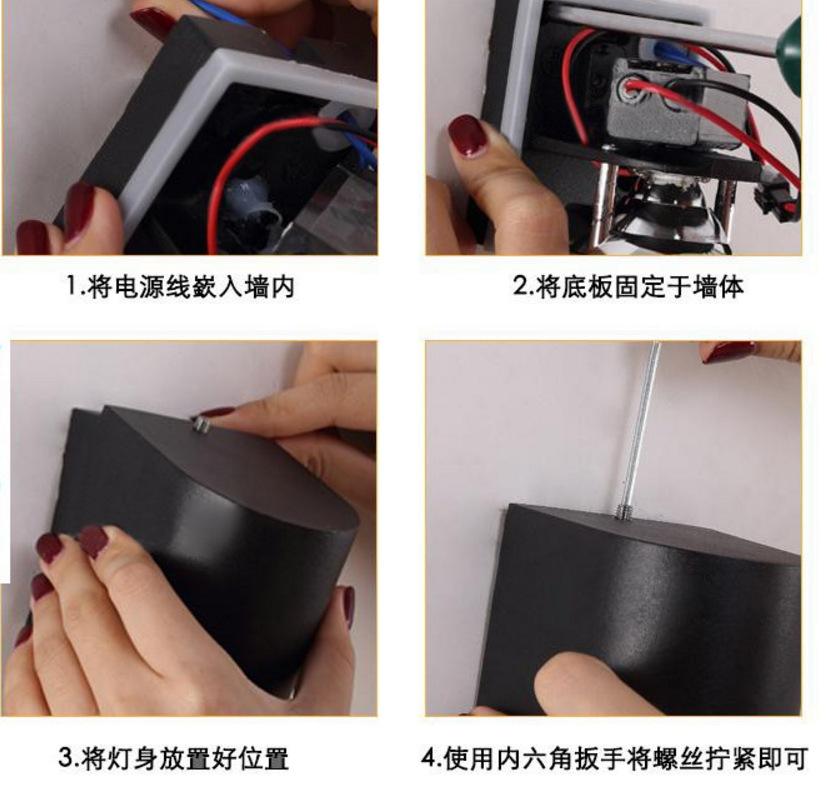 1.将电源线嵌入墙内

2.将底板固定于墙体

3.将灯身放置好位置

4.使用内六角扳手将螺丝拧紧即可