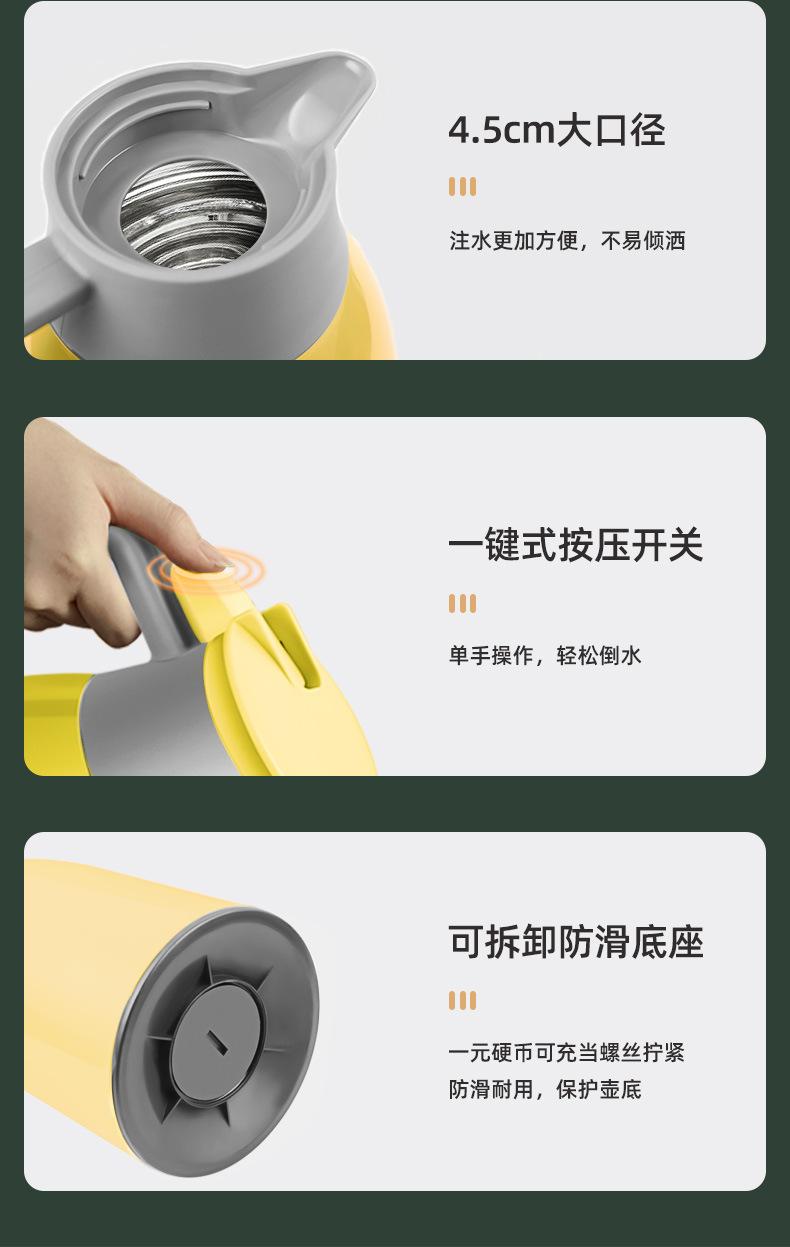 4.5cm大口径

注水更加方便，不易倾洒

一键式按压开关

单手操作，轻松倒水

可拆卸防滑底座

一元硬币可充当螺丝拧紧
防滑耐用，保护壶底