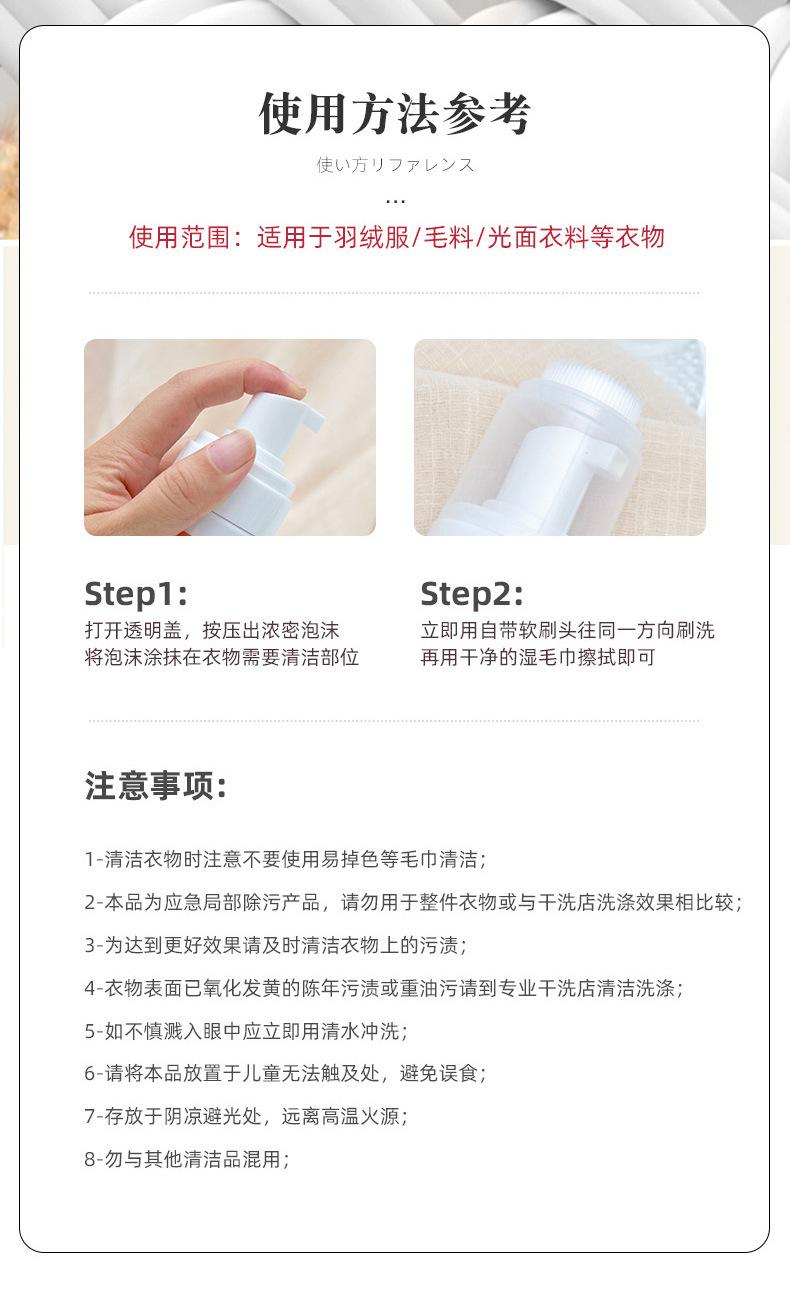 使用方法参考

使い方リファレンス

...

使用范围：适用于羽绒服/毛料/光面衣料等衣物

Step1:
打开透明盖，按压出浓密泡沫
将泡沫涂抹在衣物需要清洁部位

Step2:
立即用自带软刷头往同一方向刷洗
再用干净的湿毛巾擦拭即可

注意事项:

1-清洁衣物时注意不要使用易掉色等毛巾清洁；

2-本品为应急局部除污产品，请勿用于整件衣物或与干洗店洗涤效果相比较；

3-为达到更好效果请及时清洁衣物上的污渍；

4-衣物表面已氧化发黄的陈年污渍或重油污请到专业干洗店清洁洗涤；

5-如不慎溅入眼中应立即用清水冲洗；

6-请将本品放置于儿童无法触及处，避免误食；

7-存放于阴凉避光处，远离高温火源；

8-勿与其他清洁品混用；