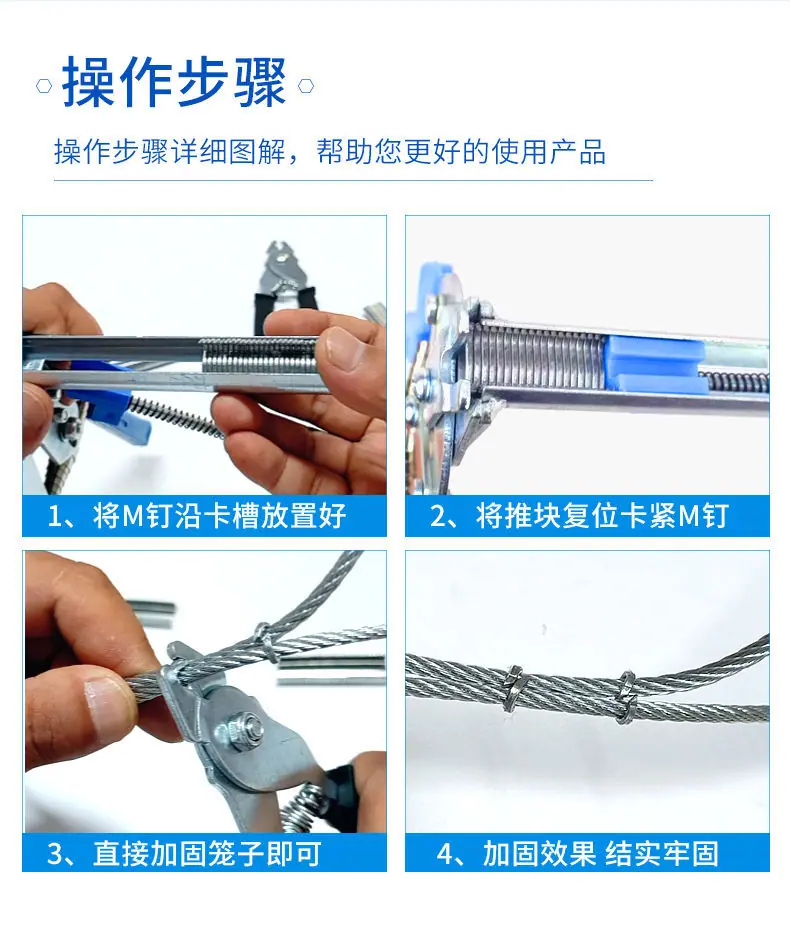 操作步骤

操作步骤详细图解，帮助您更好的使用产品

1、将M钉沿卡槽放置好

2、将推块复位卡紧M钉

3、直接加固笼子即可

4、加固效果 结实牢固