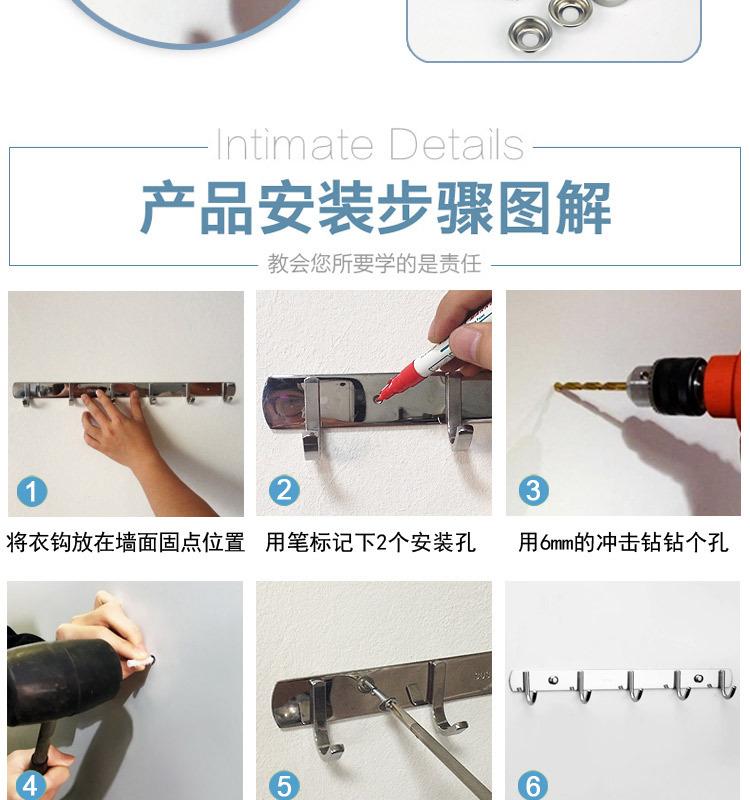 Intimate Details

产品安装步骤图解

教会您所要学的是责任

1

将衣钩放在墙面固点位置

2

用笔标记下2个安装孔

3

用6mm的冲击钻钻个孔

4

5

6