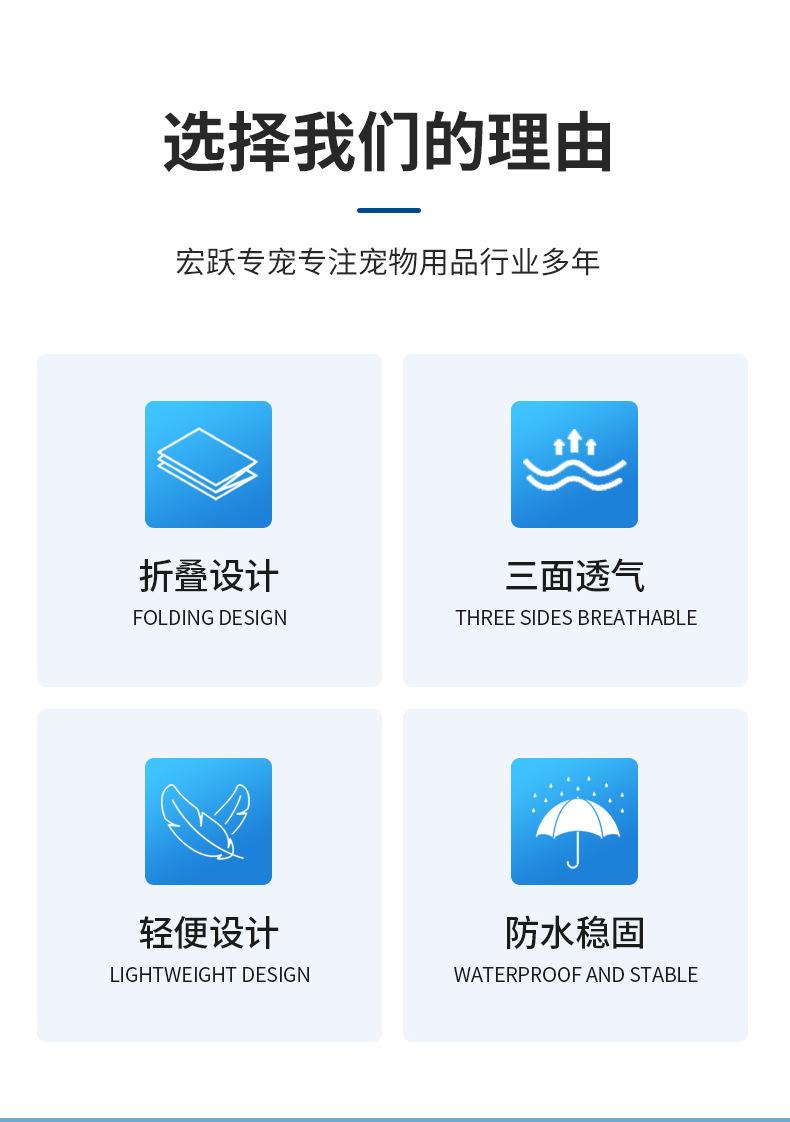 选择我们的理由

宏跃专宠专注宠物用品行业多年

折叠设计
FOLDING DESIGN

三面透气
THREE SIDES BREATHABLE

轻便设计
LIGHTWEIGHT DESIGN

防水稳固
WATERPROOF AND STABLE