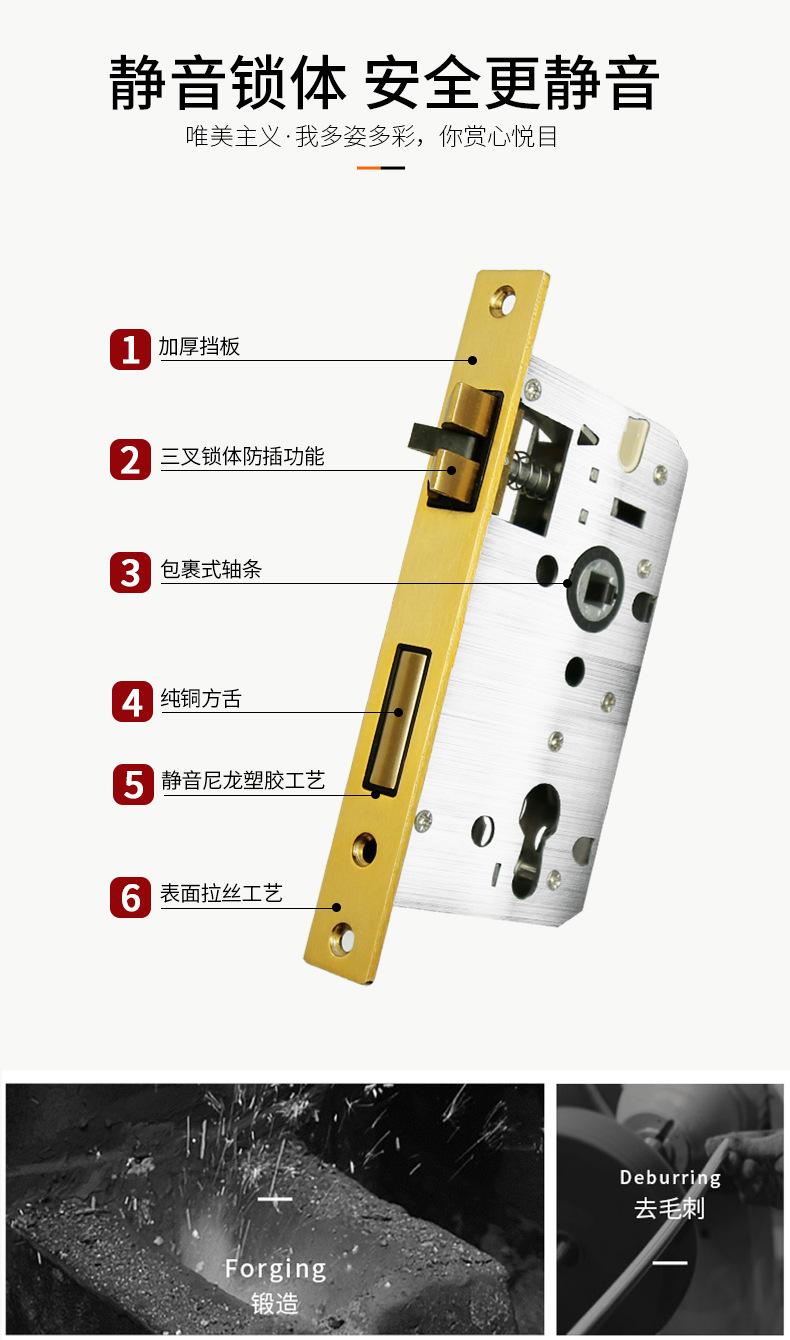 静音锁体 安全更静音

唯美主义·我多姿多彩，你赏心悦目

1 加厚挡板

2 三叉锁体防插功能

3 包裹式轴条

4 纯铜方舌

5 静音尼龙塑胶工艺

6 表面拉丝工艺

Forging
锻造

Deburring
去毛刺