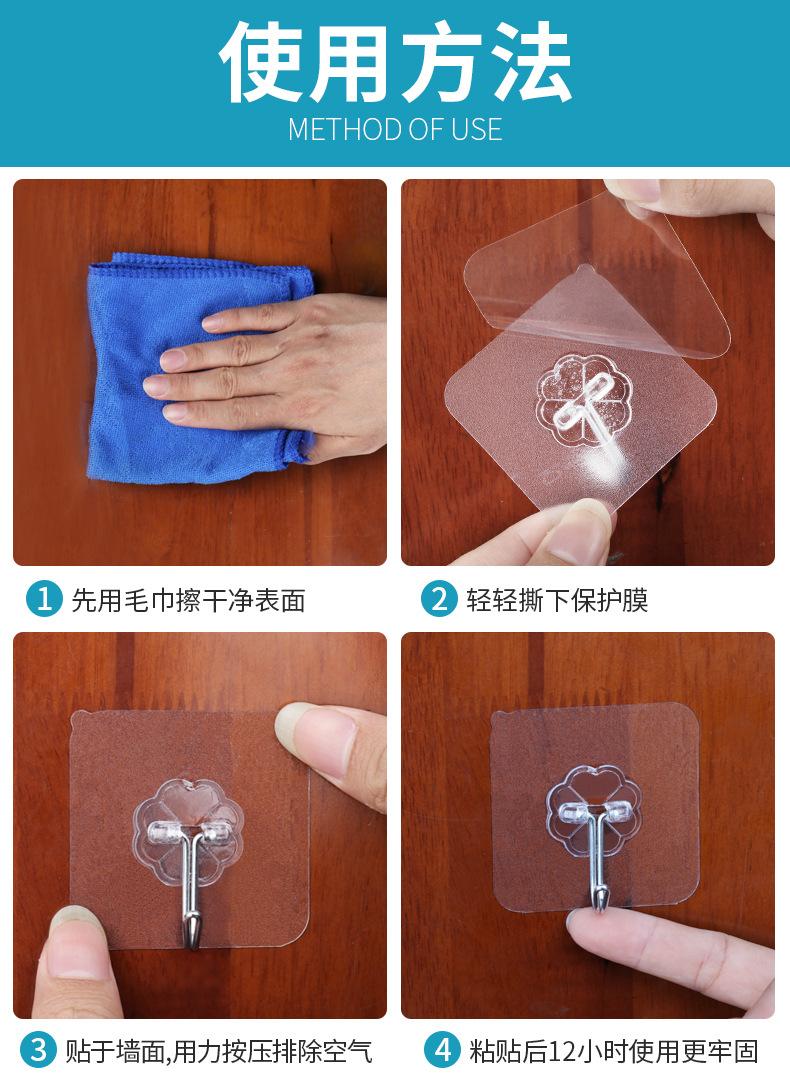 使用方法
METHOD OF USE

1 先用毛巾擦干净表面

2 轻轻撕下保护膜

3 贴于墙面,用力按压排除空气

4 粘贴后12小时使用更牢固