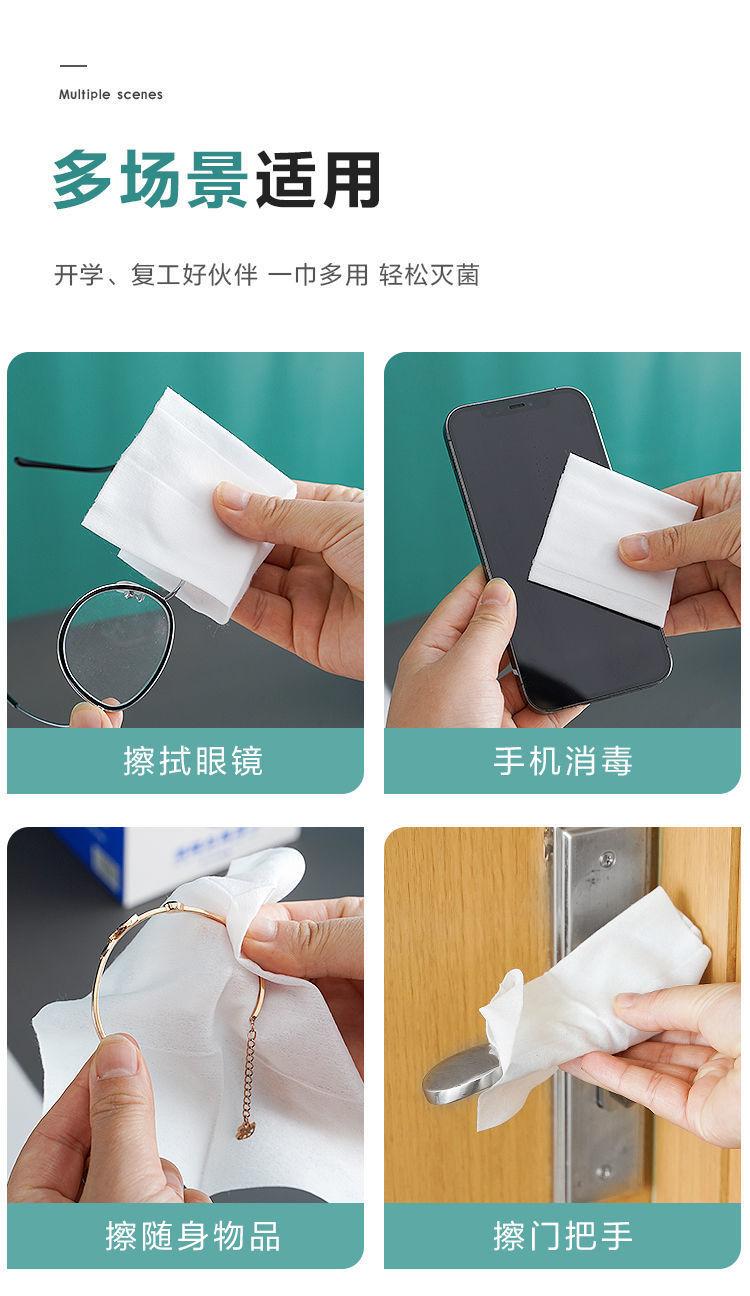 Multiple scenes

多场景适用

开学、复工好伙伴 一巾多用 轻松灭菌

擦拭眼镜

手机消毒

擦随身物品

擦门把手