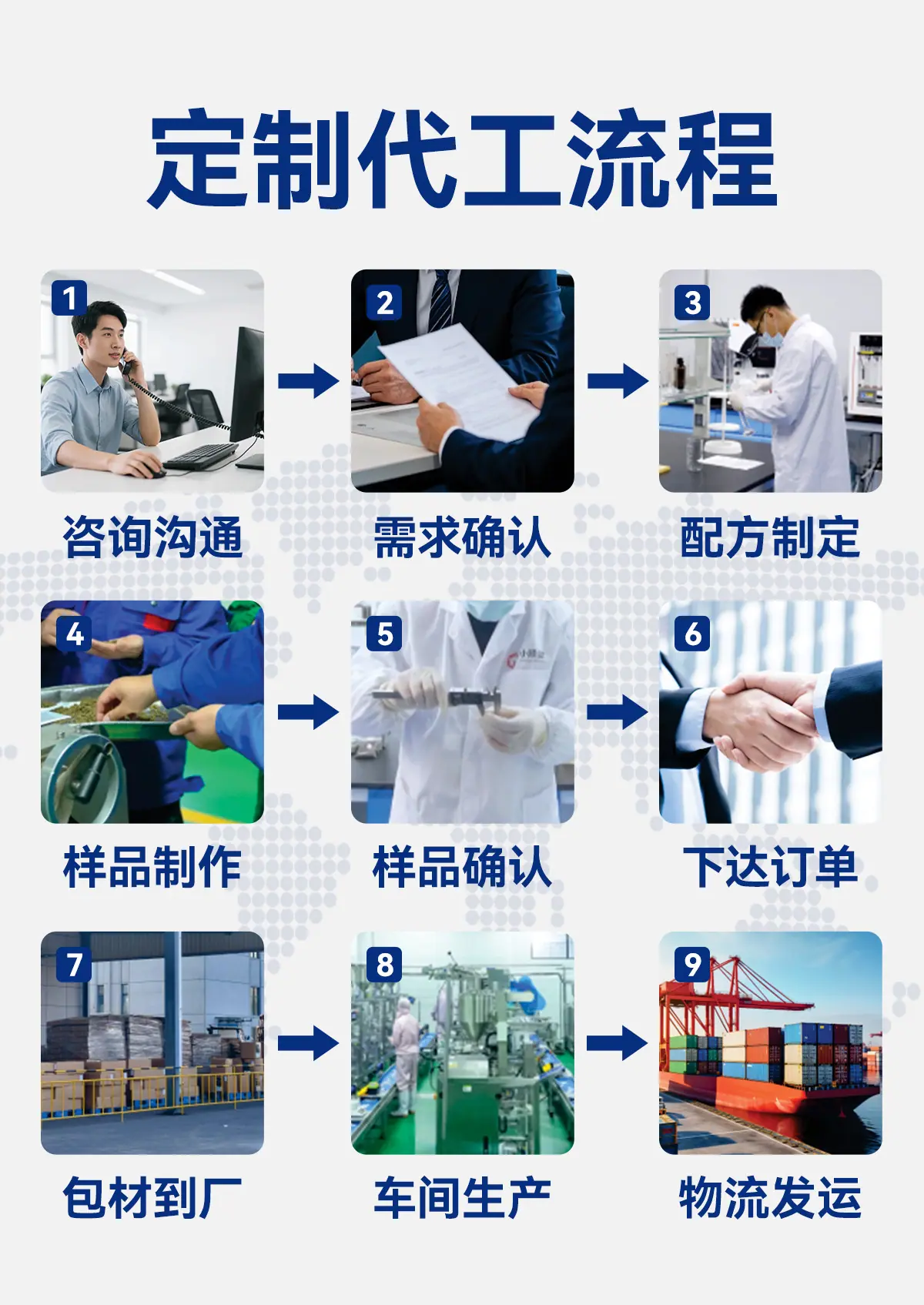 定制代工流程

1
咨询沟通

2
需求确认

3
配方制定

4
样品制作

5
样品确认

6
下达订单

7
包材到厂

8
车间生产

9
物流发运