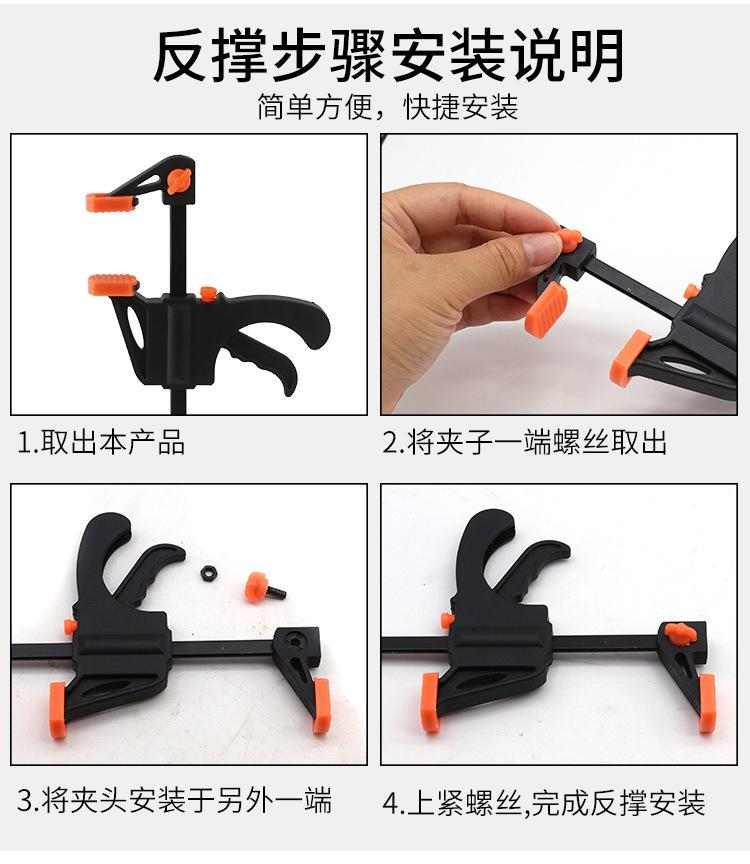 反撑步骤安装说明

简单方便，快捷安装

1.取出本产品

2.将夹子一端螺丝取出

3.将夹头安装于另外一端

4.上紧螺丝,完成反撑安装