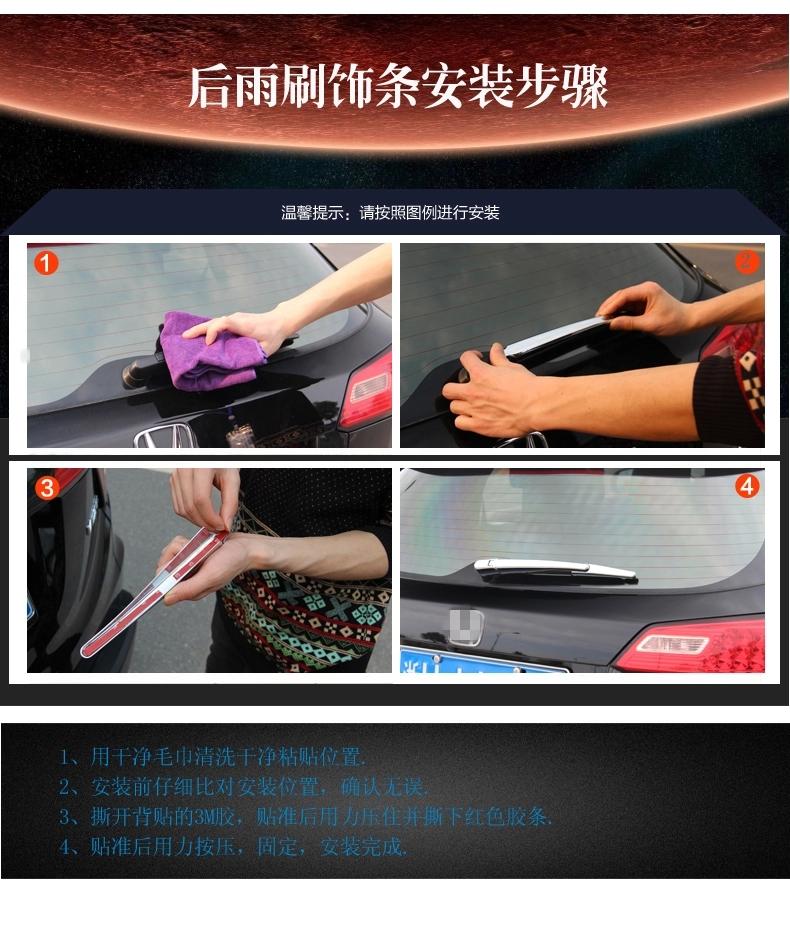 后雨刷饰条安装步骤

温馨提示：请按照图例进行安装

1

2

3

4

1、用干净毛巾清洗干净粘贴位置.
2、安装前仔细比对安装位置，确认无误.
3、撕开背贴的3M胶，贴准后用力压住并撕下红色胶条.
4、贴准后用力按压，固定，安装完成.