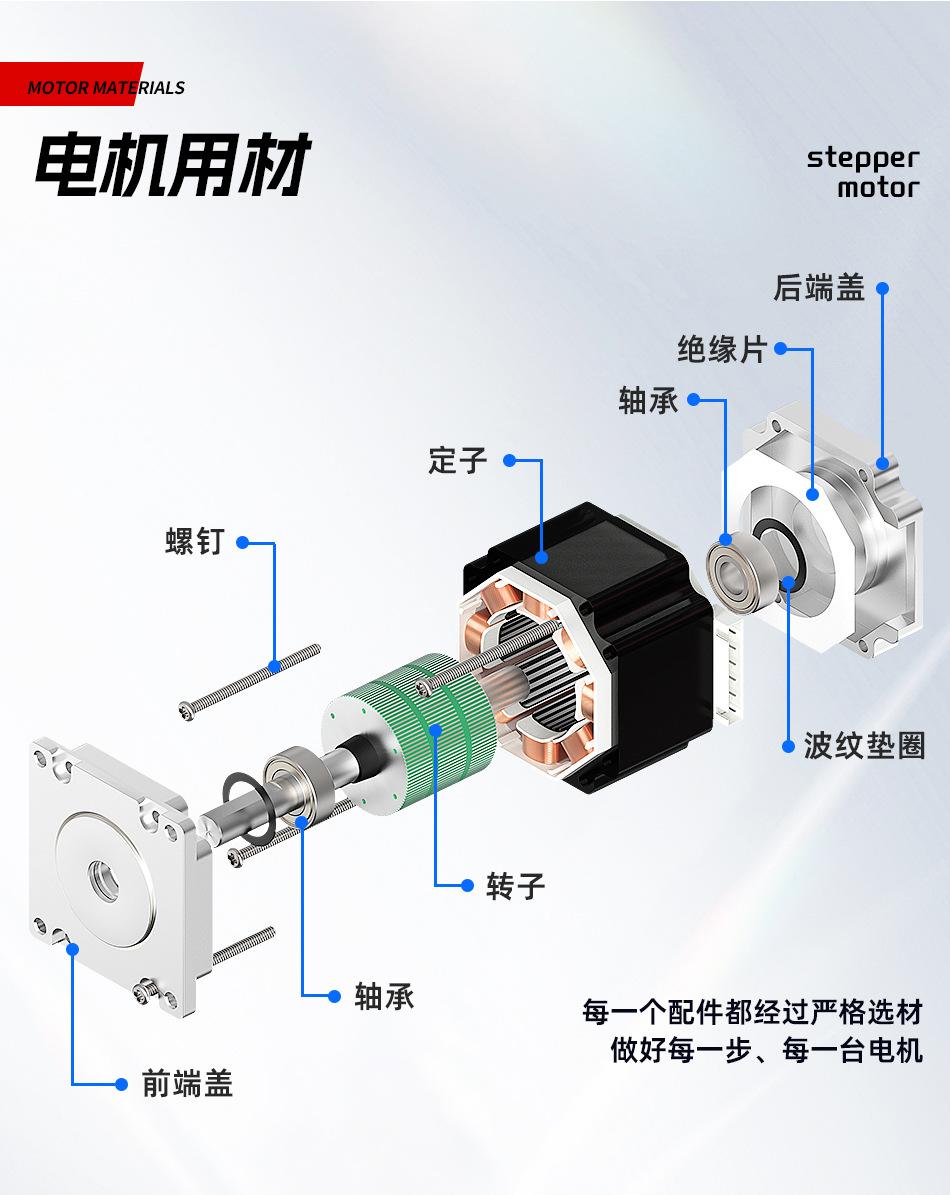 MOTOR MATERIALS

电机用材

stepper motor

后端盖

绝缘片

轴承

定子

螺钉

波纹垫圈

转子

轴承

前端盖

每一个配件都经过严格选材
做好每一步、每一台电机