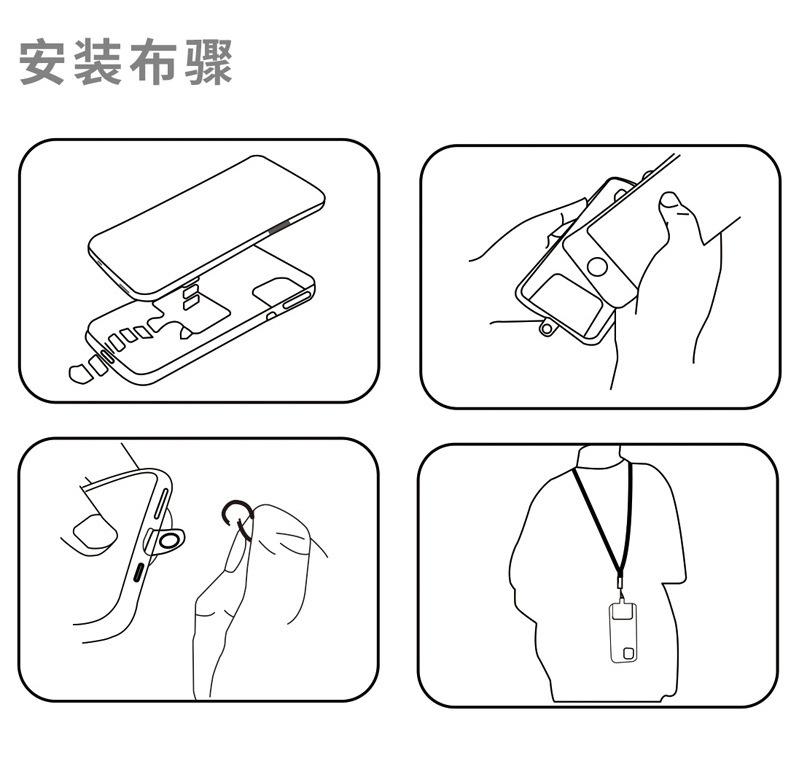 安装布骤