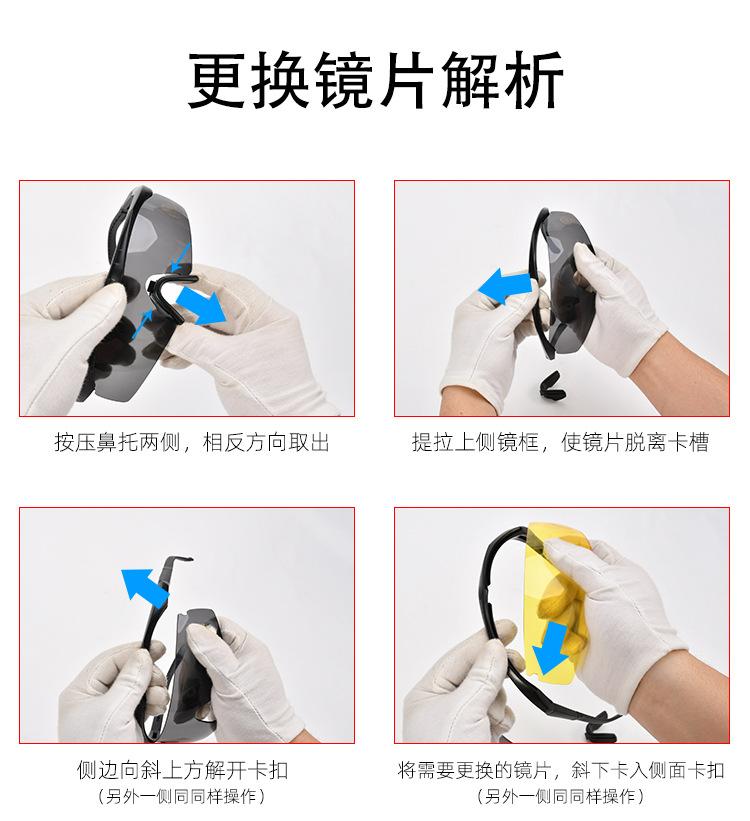 更换镜片解析

按压鼻托两侧，相反方向取出

提拉上侧镜框，使镜片脱离卡槽

侧边向斜上方解开卡扣
（另外一侧同同样操作）

将需要更换的镜片，斜下卡入侧面卡扣
（另外一侧同同样操作）