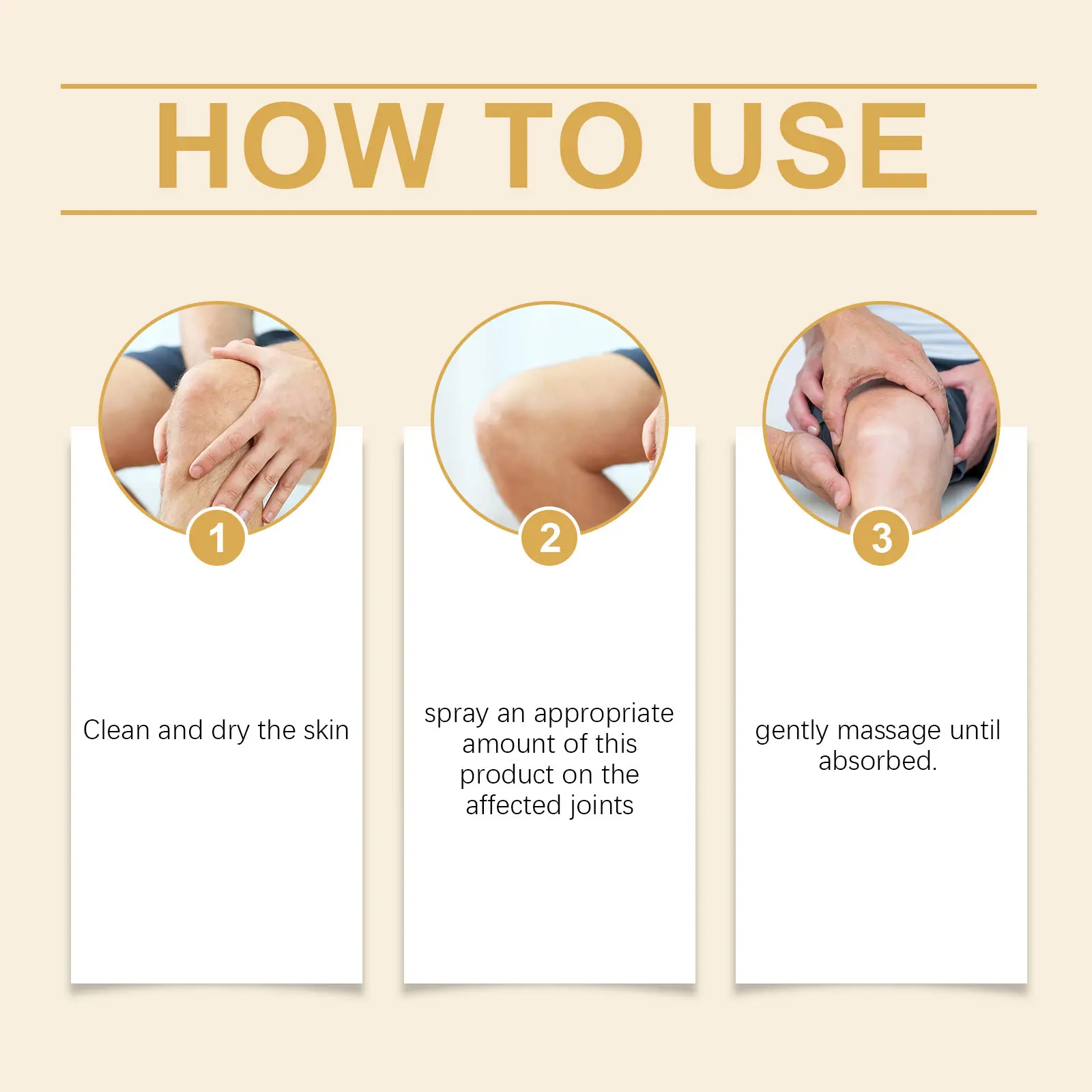 HOW TO USE

1

Clean and dry the skin

2

spray an appropriate amount of this product on the affected joints

3

gently massage until absorbed.