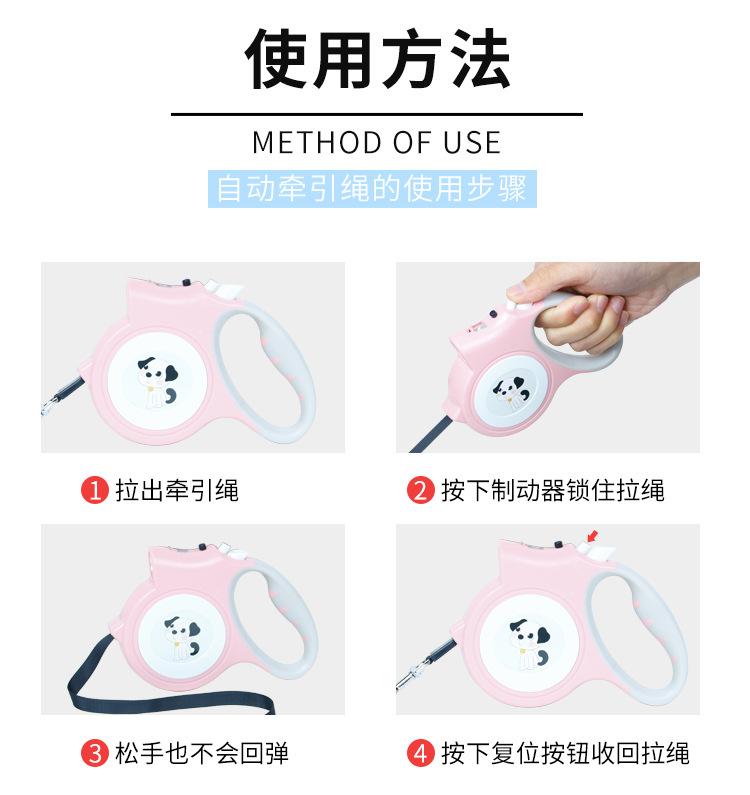 使用方法

METHOD OF USE

自动牵引绳的使用步骤

1 拉出牵引绳

2 按下制动器锁住拉绳

3 松手也不会回弹

4 按下复位按钮收回拉绳