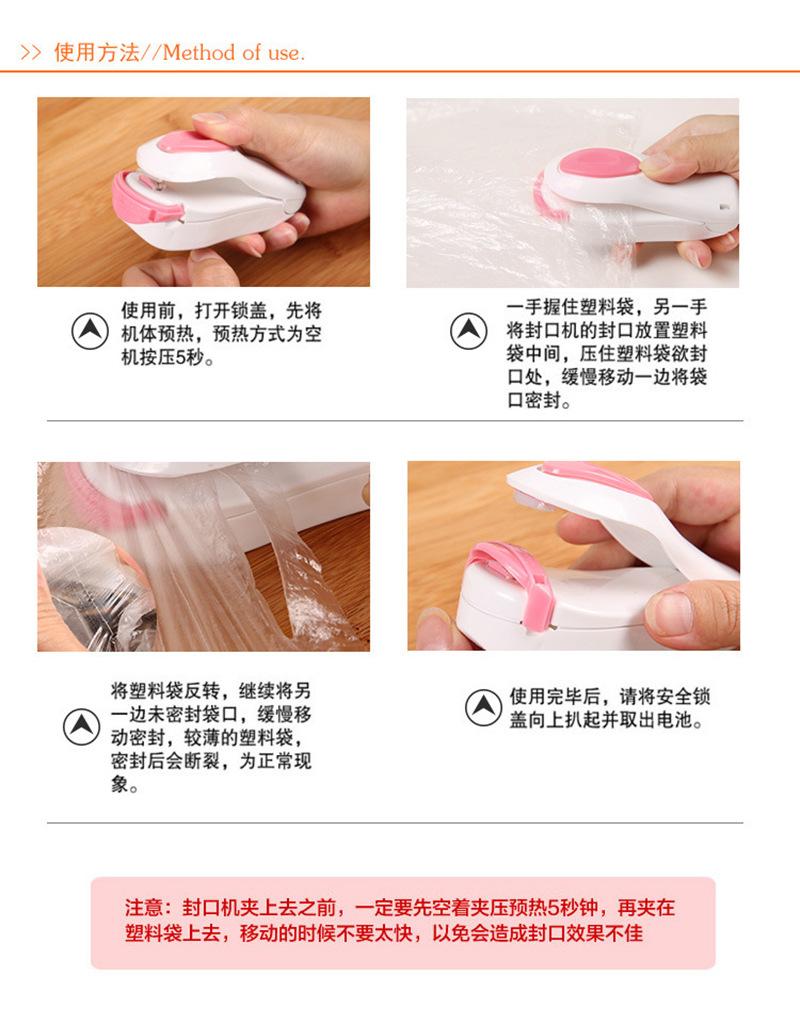 >> 使用方法//Method of use.

使用前，打开锁盖，先将机体预热，预热方式为空机按压5秒。

一手握住塑料袋，另一手将封口机的封口放置塑料袋中间，压住塑料袋欲封口处，缓慢移动一边将袋口密封。

将塑料袋反转，继续将另一边未密封袋口，缓慢移动密封，较薄的塑料袋，密封后会断裂，为正常现象。

使用完毕后，请将安全锁盖向上扒起并取出电池。

注意：封口机夹上去之前，一定要先空着夹压预热5秒钟，再夹在塑料袋上去，移动的时候不要太快，以免会造成封口效果不佳