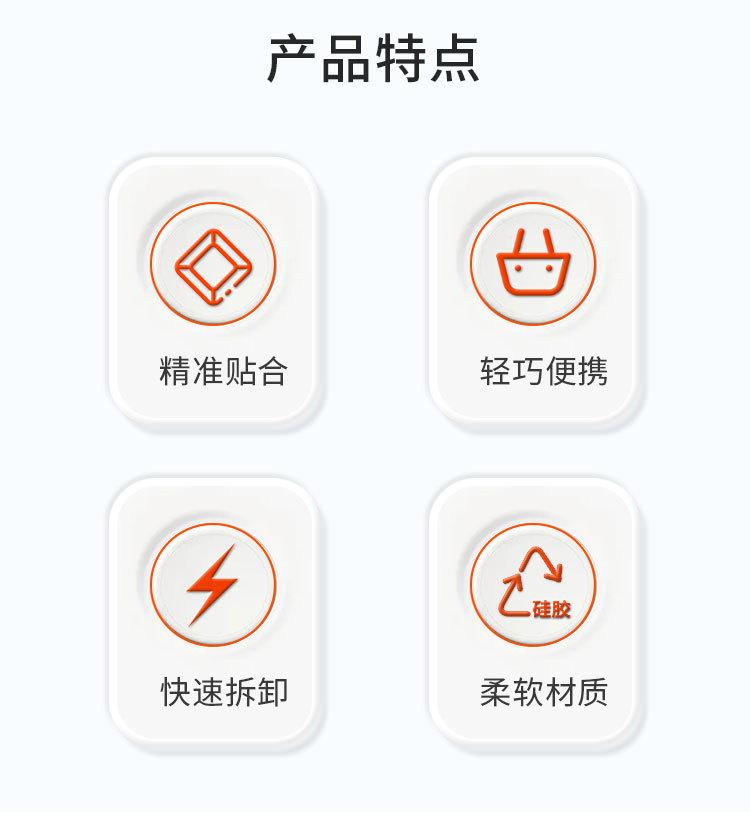 产品特点

精准贴合

轻巧便携

快速拆卸

硅胶

柔软材质