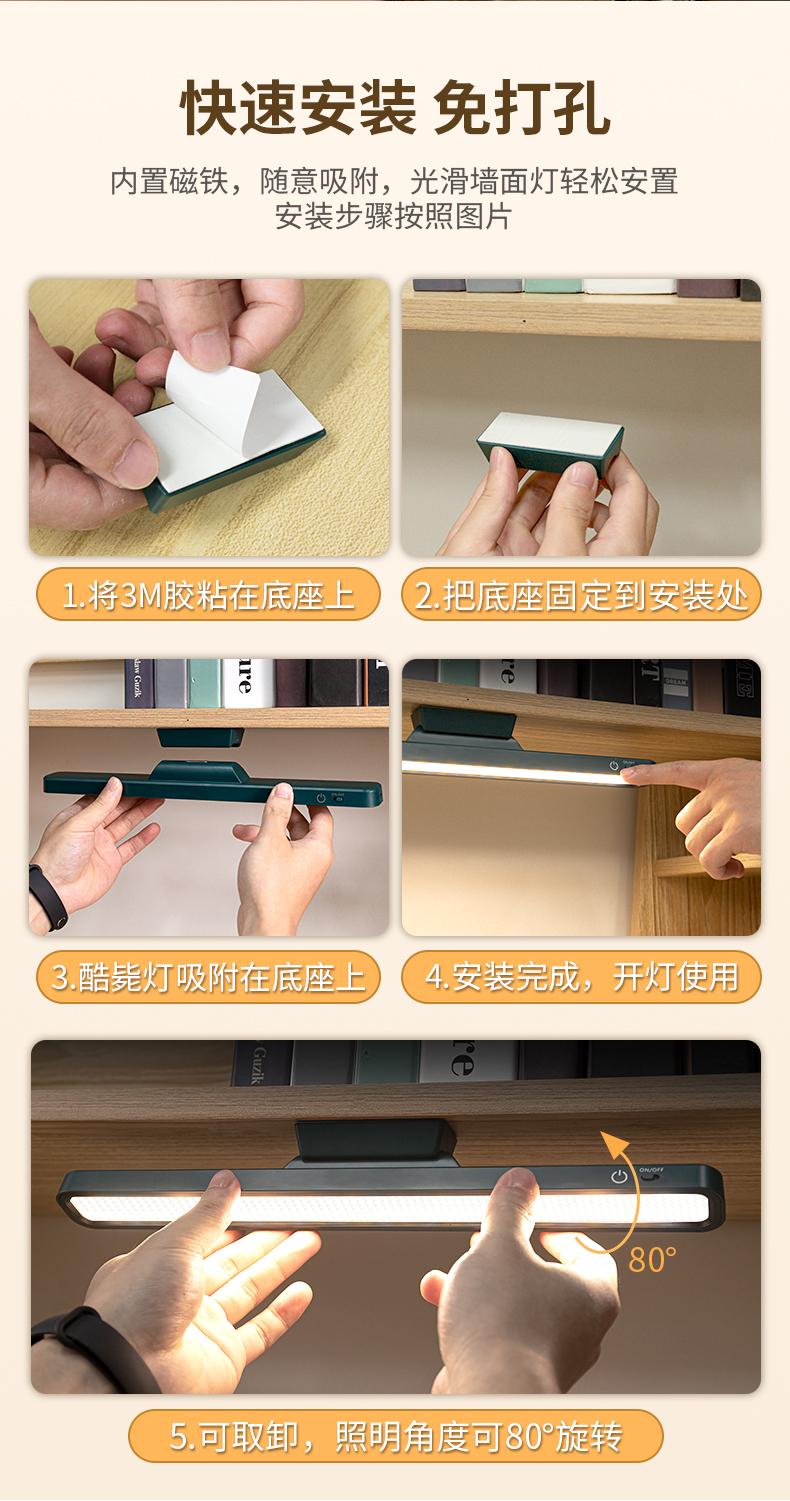 快速安装 免打孔

内置磁铁，随意吸附，光滑墙面灯轻松安置
安装步骤按照图片

1.将3M胶粘在底座上

2.把底座固定到安装处

3.酷毙灯吸附在底座上

4.安装完成，开灯使用

ON/OFF

80°

5.可取卸，照明角度可80°旋转