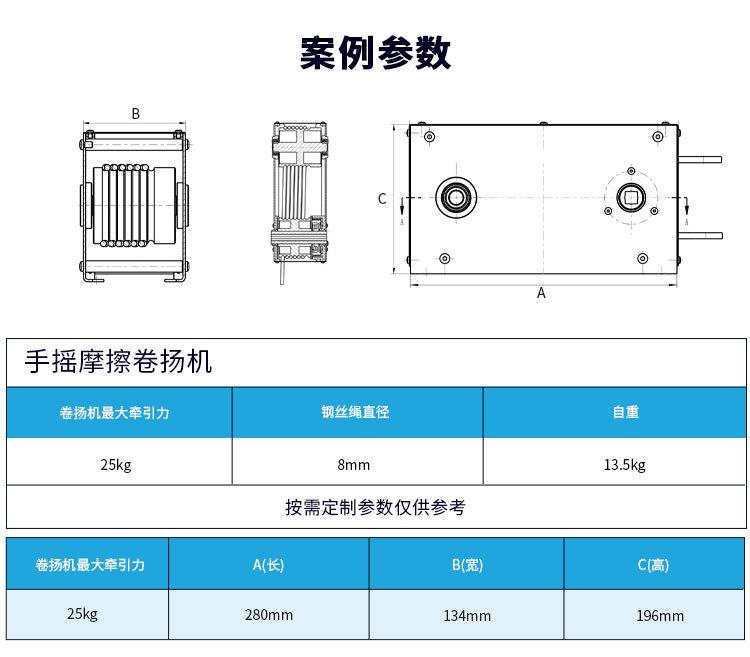 案例参数

B

C

A

A

A

手摇摩擦卷扬机

| 卷扬机最大牵引力 | 钢丝绳直径 | 自重 |
|---|---|---|
| 25kg | 8mm | 13.5kg |

按需定制参数仅供参考

| 卷扬机最大牵引力 | A(长) | B(宽) | C(高) |
|---|---|---|---|
| 25kg | 280mm | 134mm | 196mm |