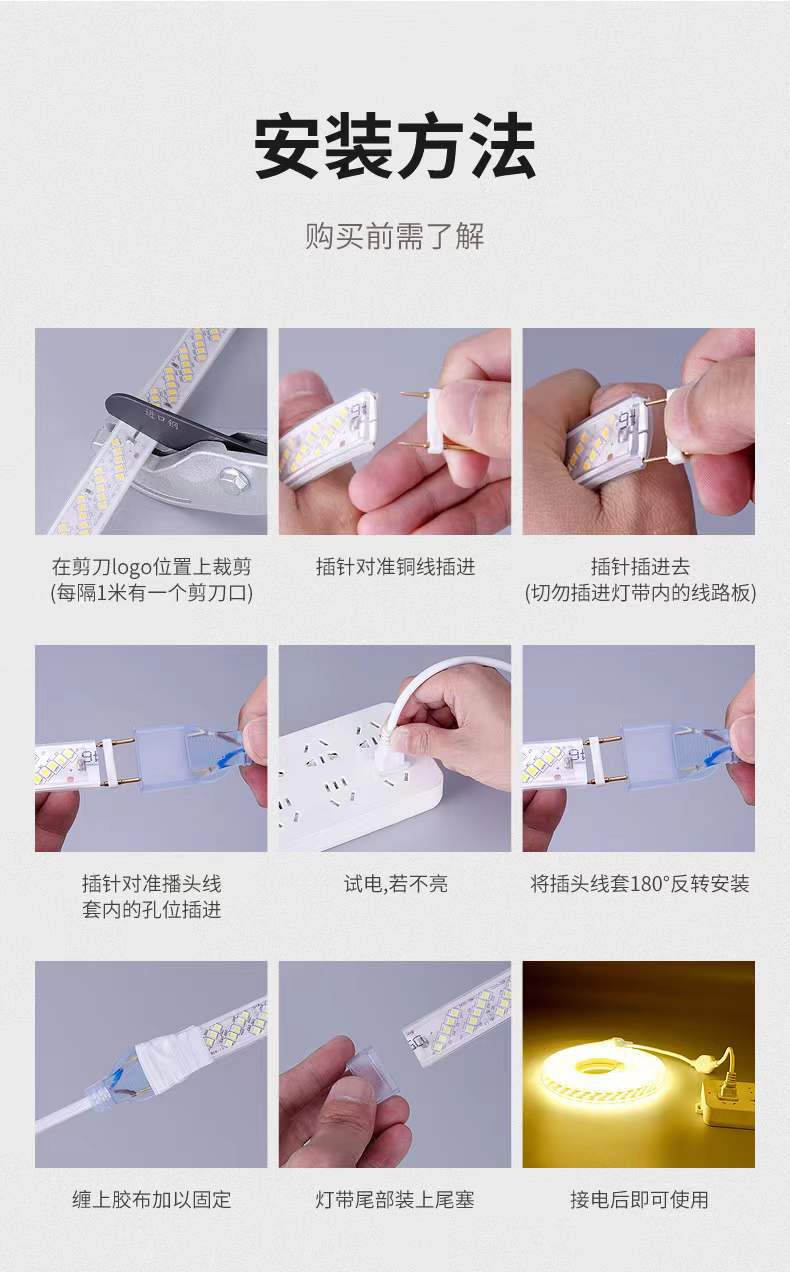 安装方法

购买前需了解

在剪刀logo位置上裁剪
(每隔1米有一个剪刀口)

插针对准铜线插进

插针插进去
(切勿插进灯带内的线路板)

插针对准播头线
套内的孔位插进

试电,若不亮

将插头线套180°反转安装

缠上胶布加以固定

灯带尾部装上尾塞

接电后即可使用