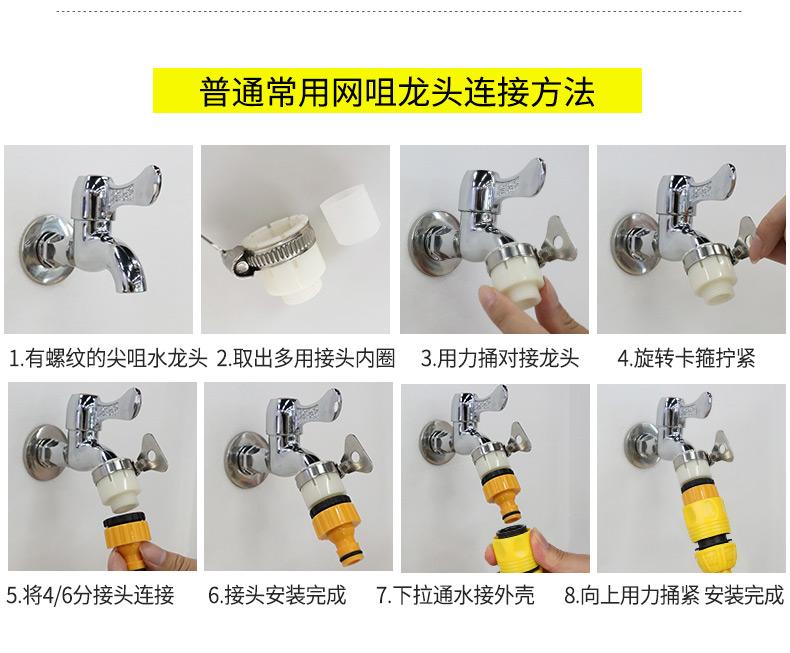 普通常用网咀龙头连接方法

1.有螺纹的尖咀水龙头

2.取出多用接头内圈

3.用力捅对接龙头

4.旋转卡箍拧紧

5.将4/6分接头连接

6.接头安装完成

7.下拉通水接外壳

8.向上用力捅紧 安装完成