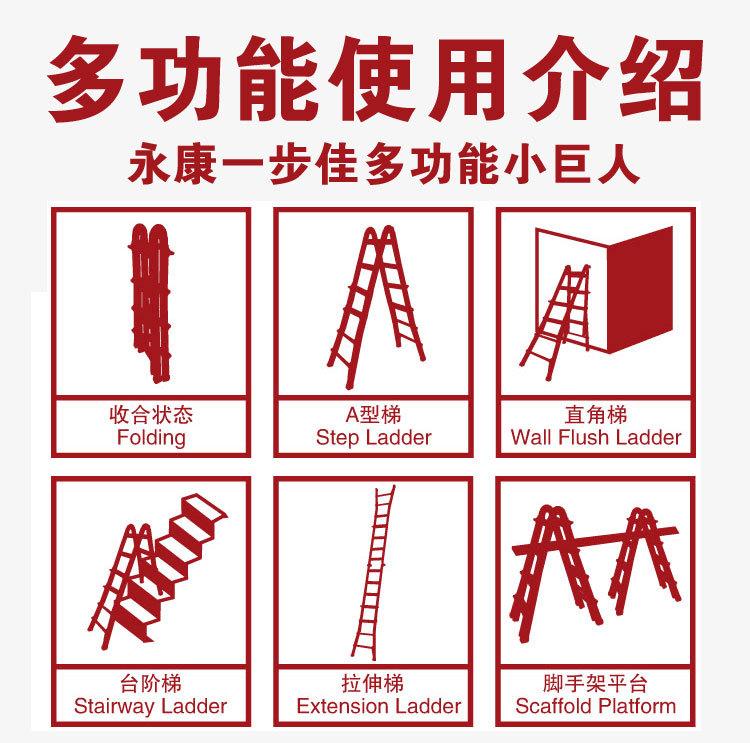 多功能使用介绍

永康一步佳多功能小巨人

收合状态
Folding

A型梯
Step Ladder

直角梯
Wall Flush Ladder

台阶梯
Stairway Ladder

拉伸梯
Extension Ladder

脚手架平台
Scaffold Platform