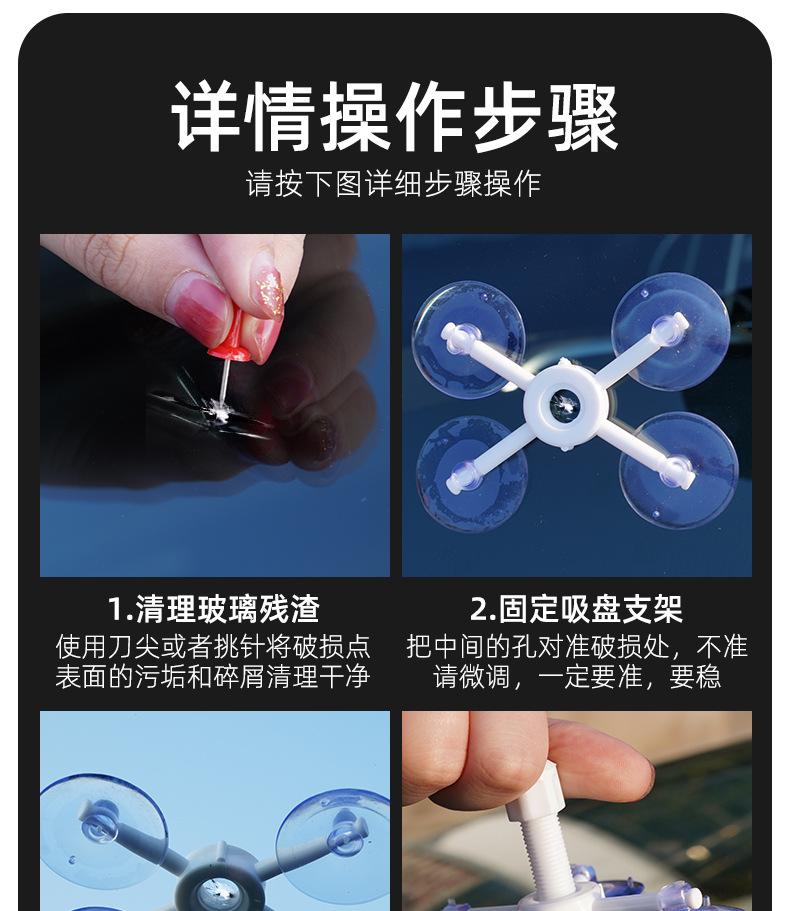 详情操作步骤

请按下图详细步骤操作

1.清理玻璃残渣

使用刀尖或者挑针将破损点表面的污垢和碎屑清理干净

2.固定吸盘支架

把中间的孔对准破损处，不准请微调，一定要准，要稳