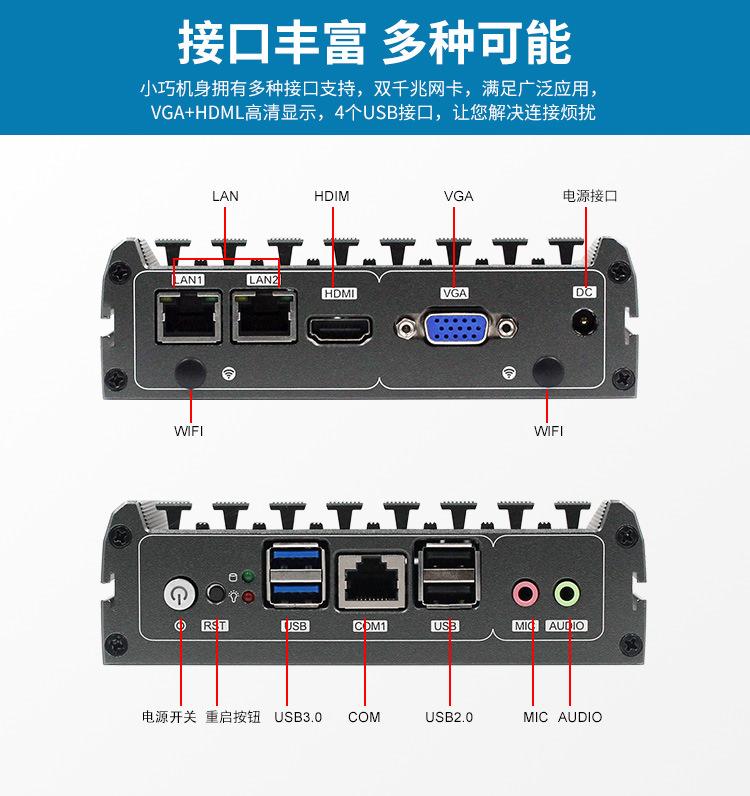 接口丰富 多种可能

小巧机身拥有多种接口支持，双千兆网卡，满足广泛应用，VGA+HDML高清显示，4个USB接口，让您解决连接烦扰

LAN
HDIM
VGA
电源接口

LAN1
LAN2
HDMI
VGA
DC

WIFI
WIFI

RST
USB
COM1
USB
MIC
AUDIO

电源开关
重启按钮
USB3.0
COM
USB2.0
MIC
AUDIO