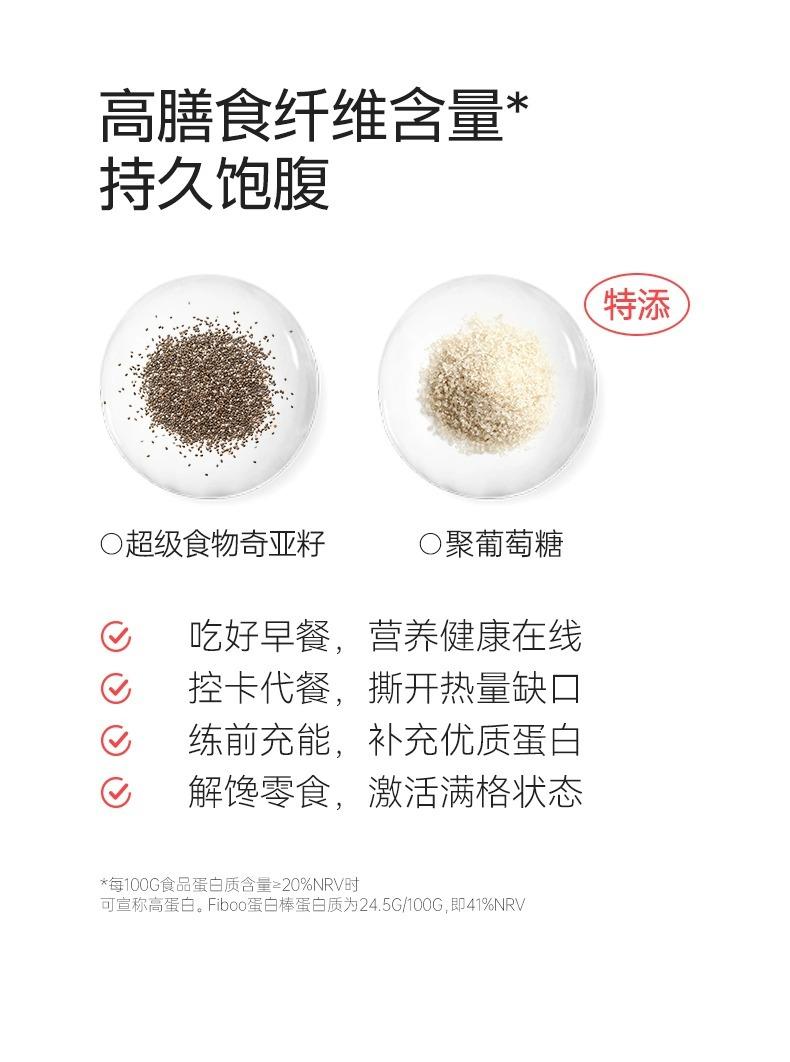 高膳食纤维含量*
持久饱腹

特添

○超级食物奇亚籽

○聚葡萄糖

吃好早餐，营养健康在线
控卡代餐，撕开热量缺口
练前充能，补充优质蛋白
解馋零食，激活满格状态

*每100G食品蛋白质含量≥20%NRV时
可宣称高蛋白。Fiboo蛋白棒蛋白质为24.5G/100G，即41%NRV