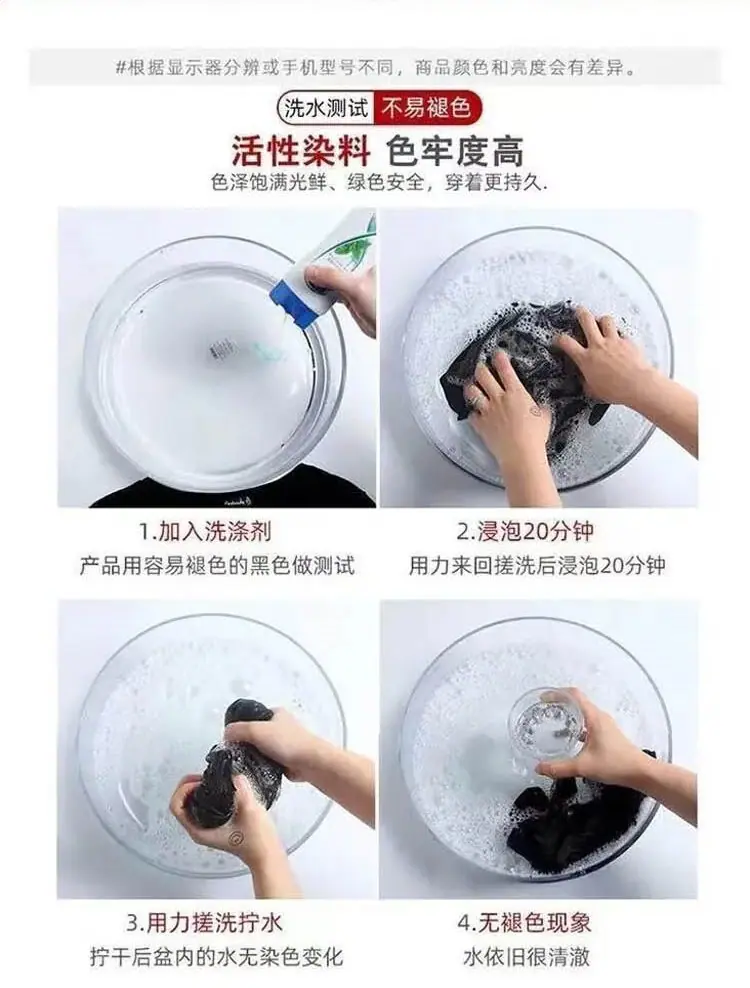 #根据显示器分辨或手机型号不同，商品颜色和亮度会有差异。

洗水测试 不易褪色

活性染料 色牢度高

色泽饱满光鲜、绿色安全，穿着更持久.

1.加入洗涤剂
产品用容易褪色的黑色做测试

2.浸泡20分钟
用力来回搓洗后浸泡20分钟

3.用力搓洗拧水
拧干后盆内的水无染色变化

4.无褪色现象
水依旧很清澈