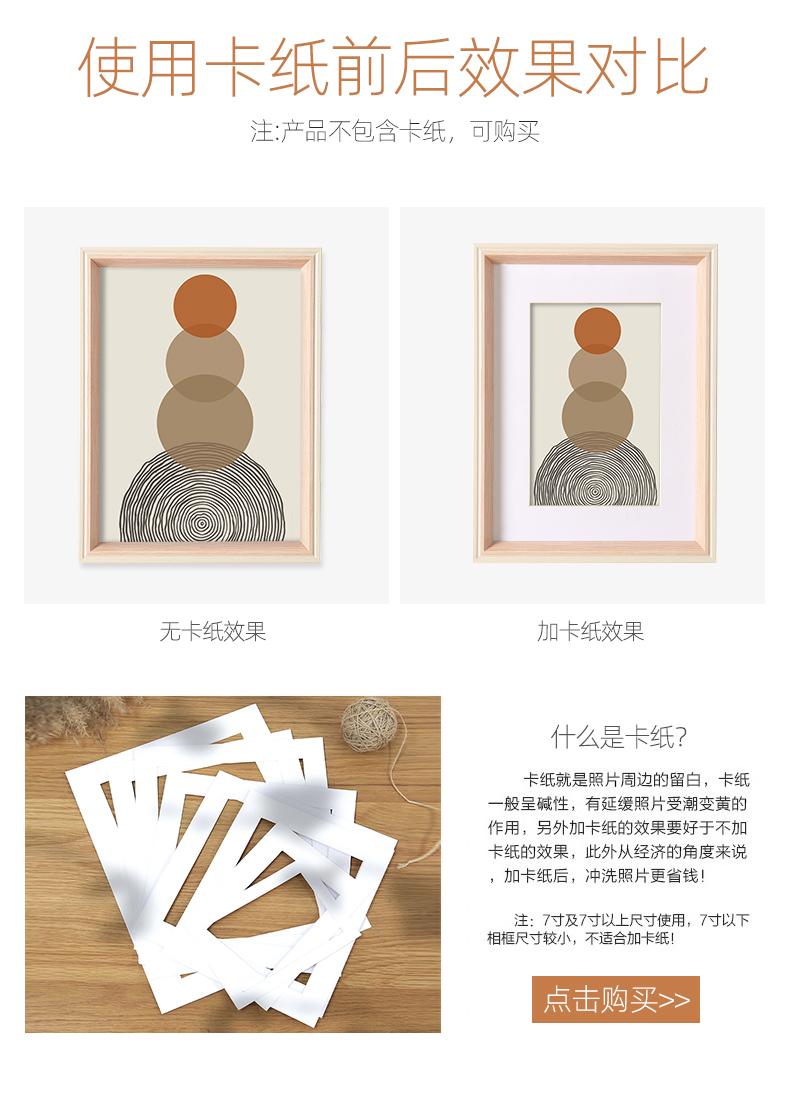 使用卡纸前后效果对比

注:产品不包含卡纸，可购买

无卡纸效果

加卡纸效果

什么是卡纸?

卡纸就是照片周边的留白，卡纸一般呈碱性，有延缓照片受潮变黄的作用，另外加卡纸的效果要好于不加卡纸的效果，此外从经济的角度来说，加卡纸后，冲洗照片更省钱!

注：7寸及7寸以上尺寸使用，7寸以下相框尺寸较小，不适合加卡纸!

点击购买>>