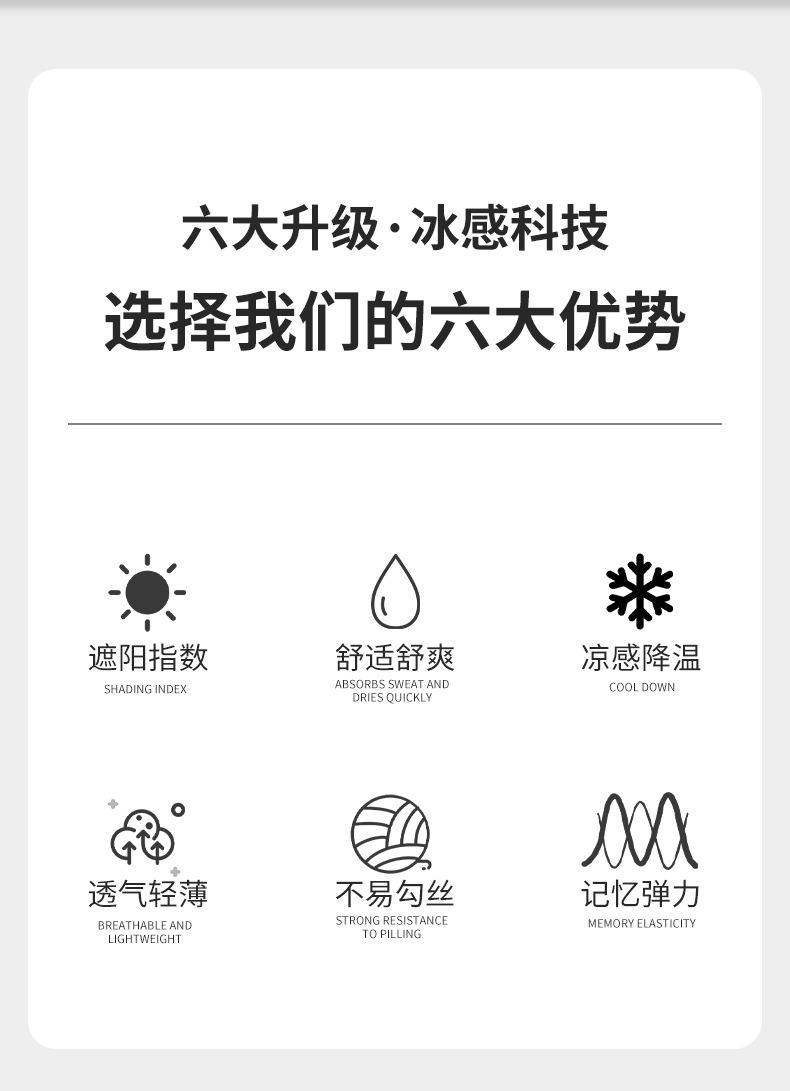 六大升级·冰感科技

选择我们的六大优势

遮阳指数
SHADING INDEX

舒适舒爽
ABSORBS SWEAT AND DRIES QUICKLY

凉感降温
COOL DOWN

透气轻薄
BREATHABLE AND LIGHTWEIGHT

不易勾丝
STRONG RESISTANCE TO PILLING

记忆弹力
MEMORY ELASTICITY