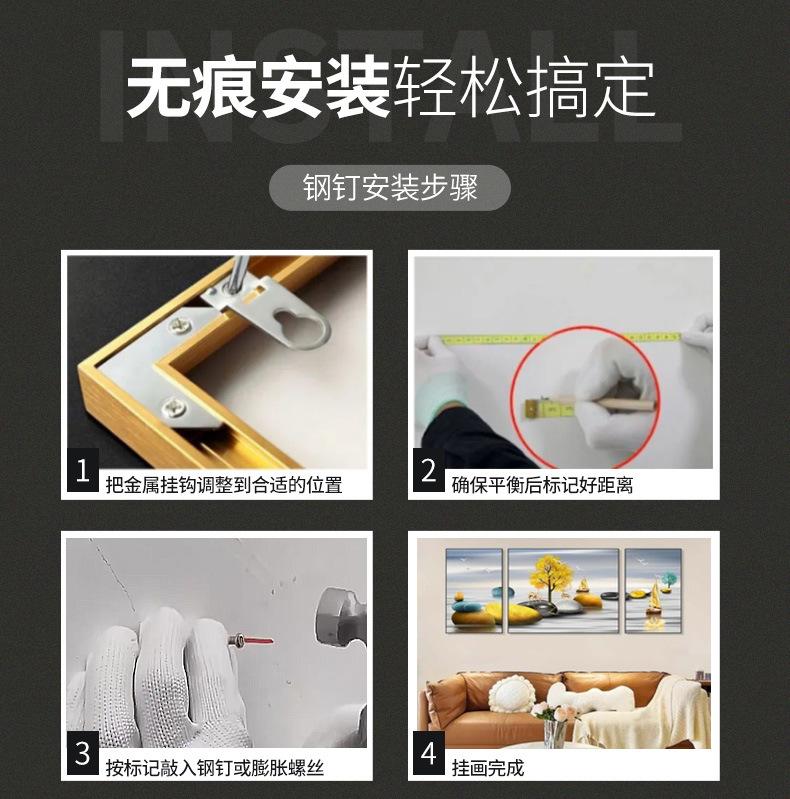 INSTALL

无痕安装轻松搞定

钢钉安装步骤

1 把金属挂钩调整到合适的位置

2 确保平衡后标记好距离

3 按标记敲入钢钉或膨胀螺丝

4 挂画完成