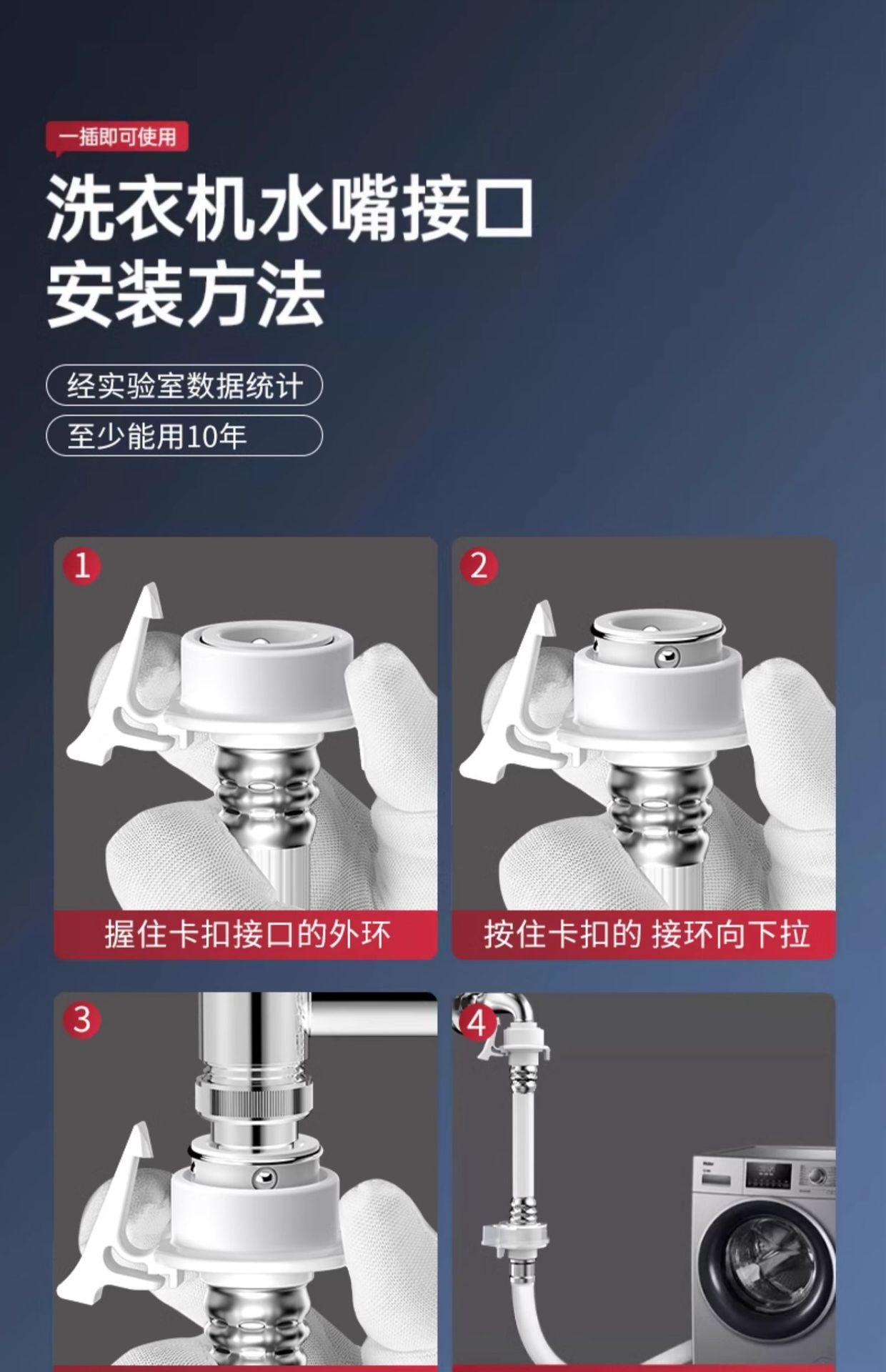 一插即可使用

洗衣机水嘴接口
安装方法

经实验室数据统计

至少能用10年

1

握住卡扣接口的外环

2

按住卡扣的 接环向下拉

3

4