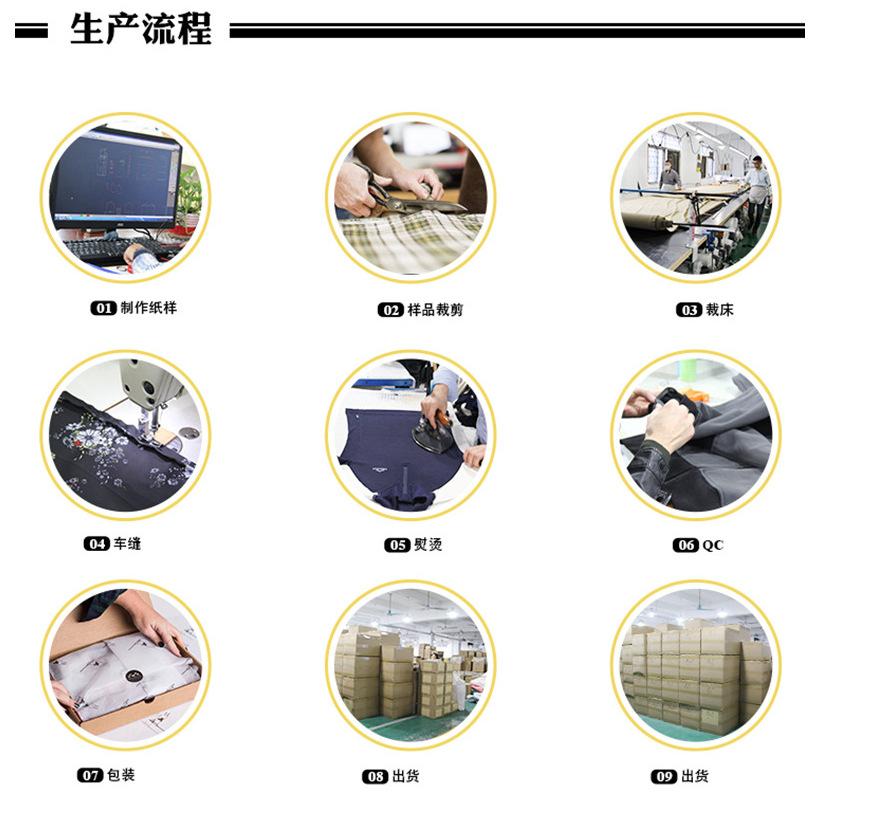 生产流程

01 制作纸样

02 样品裁剪

03 裁床

04 车缝

05 熨烫

06 QC

07 包装

08 出货

09 出货