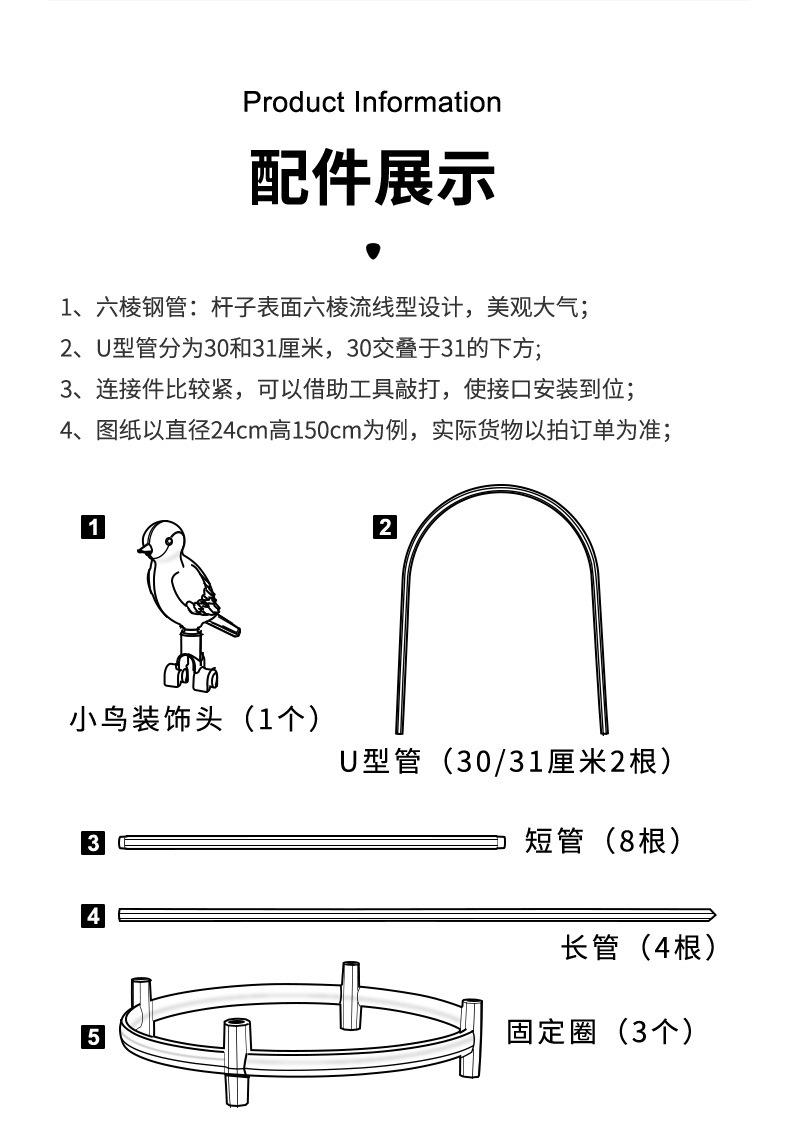 Product Information

配件展示

1、六棱钢管：杆子表面六棱流线型设计，美观大气；
2、U型管分为30和31厘米，30交叠于31的下方;
3、连接件比较紧，可以借助工具敲打，使接口安装到位；
4、图纸以直径24cm高150cm为例，实际货物以拍订单为准；

1
小鸟装饰头（1个）

2
U型管（30/31厘米2根）

3
短管（8根）

4
长管（4根）

5
固定圈（3个）