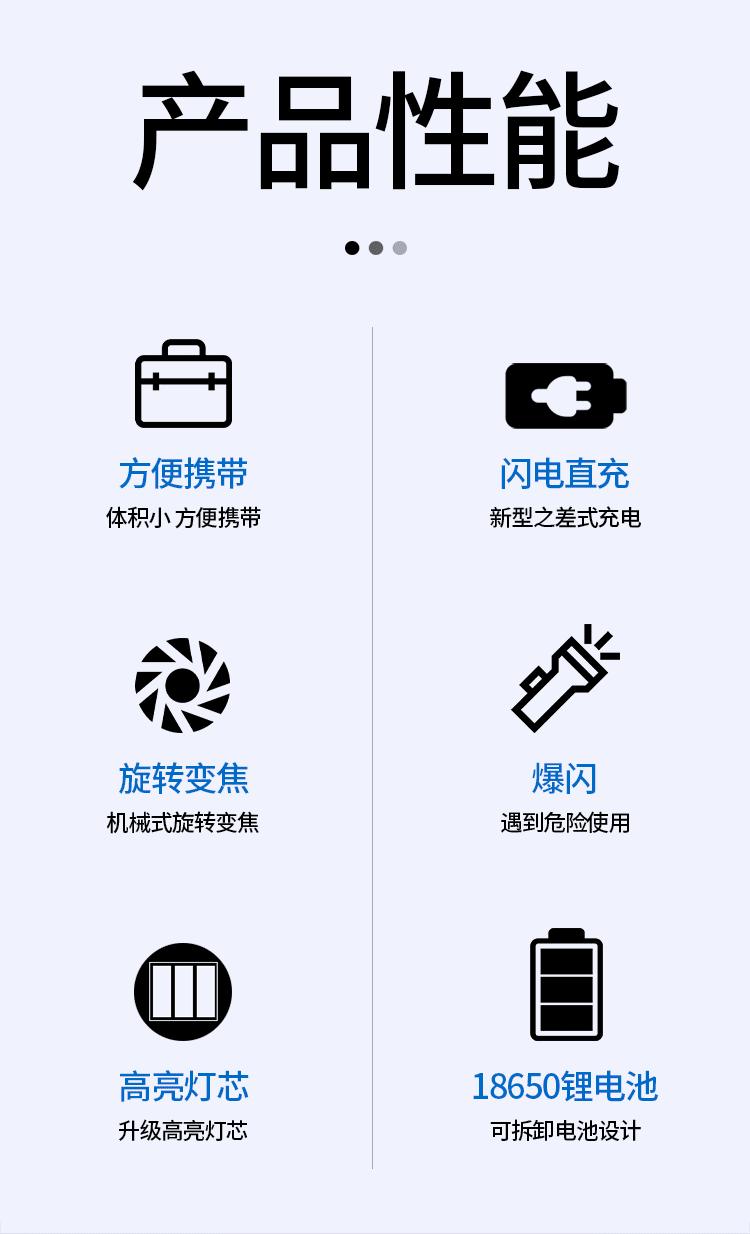 产品性能

方便携带
体积小 方便携带

旋转变焦
机械式旋转变焦

高亮灯芯
升级高亮灯芯

闪电直充
新型之差式充电

爆闪
遇到危险使用

18650锂电池
可拆卸电池设计