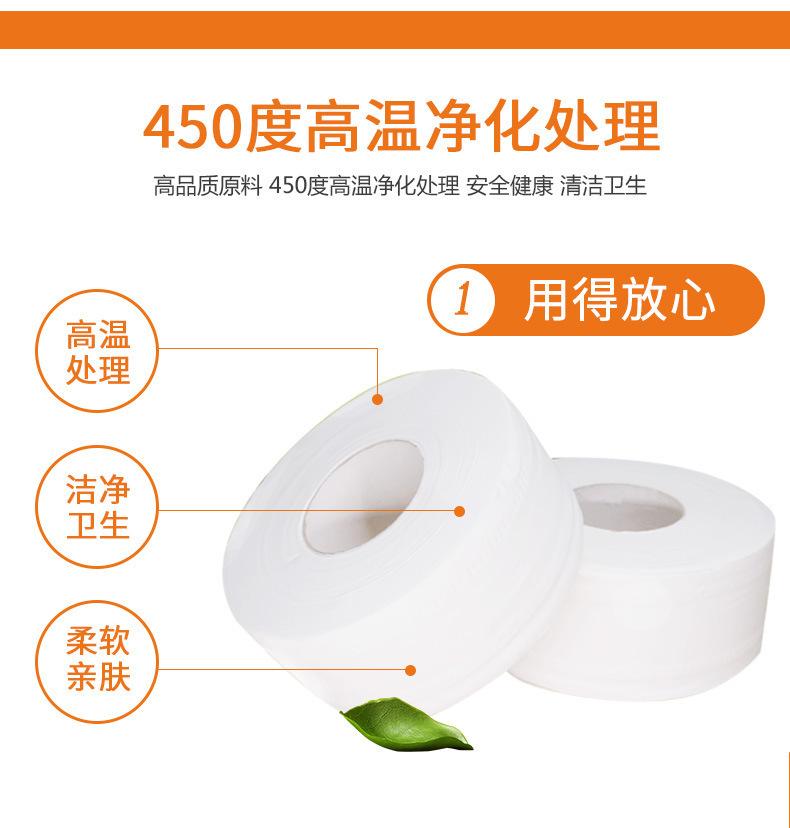 450度高温净化处理

高品质原料 450度高温净化处理 安全健康 清洁卫生

1 用得放心

高温处理

洁净卫生

柔软亲肤