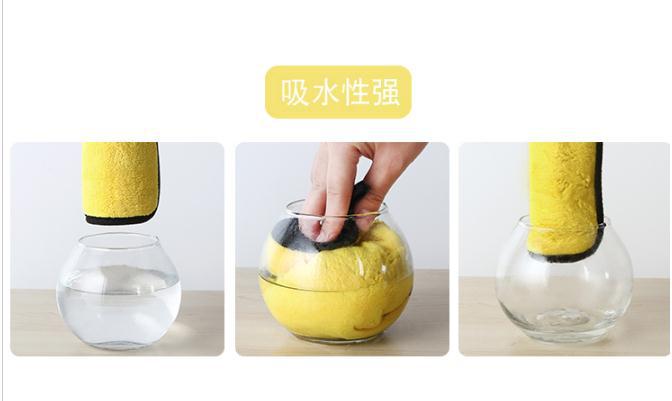 吸水性强