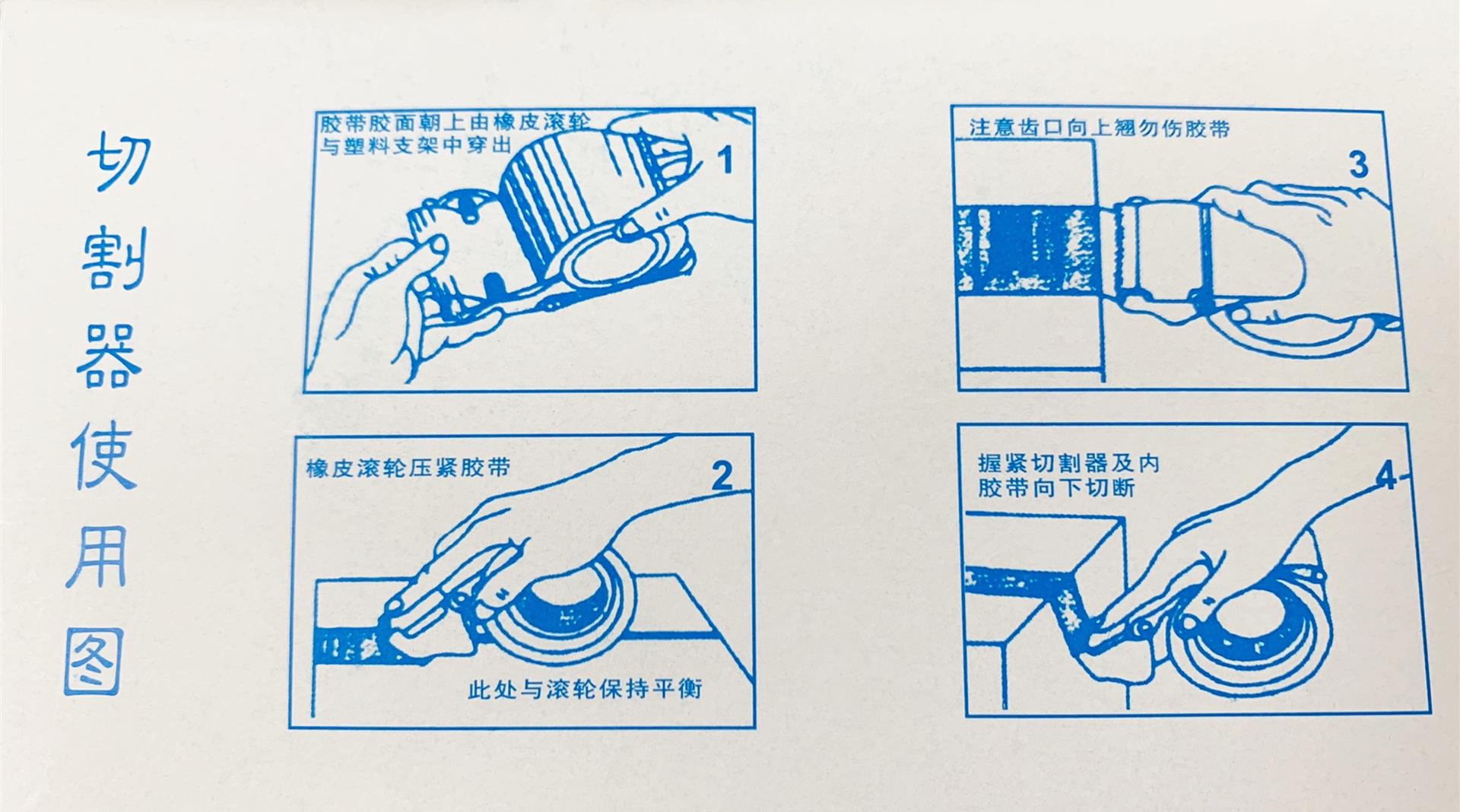 切割器使用图

胶带胶面朝上由橡皮滚轮与塑料支架中穿出

1

橡皮滚轮压紧胶带

2

此处与滚轮保持平衡

注意齿口向上翘勿伤胶带

3

握紧切割器及内胶带向下切断

4