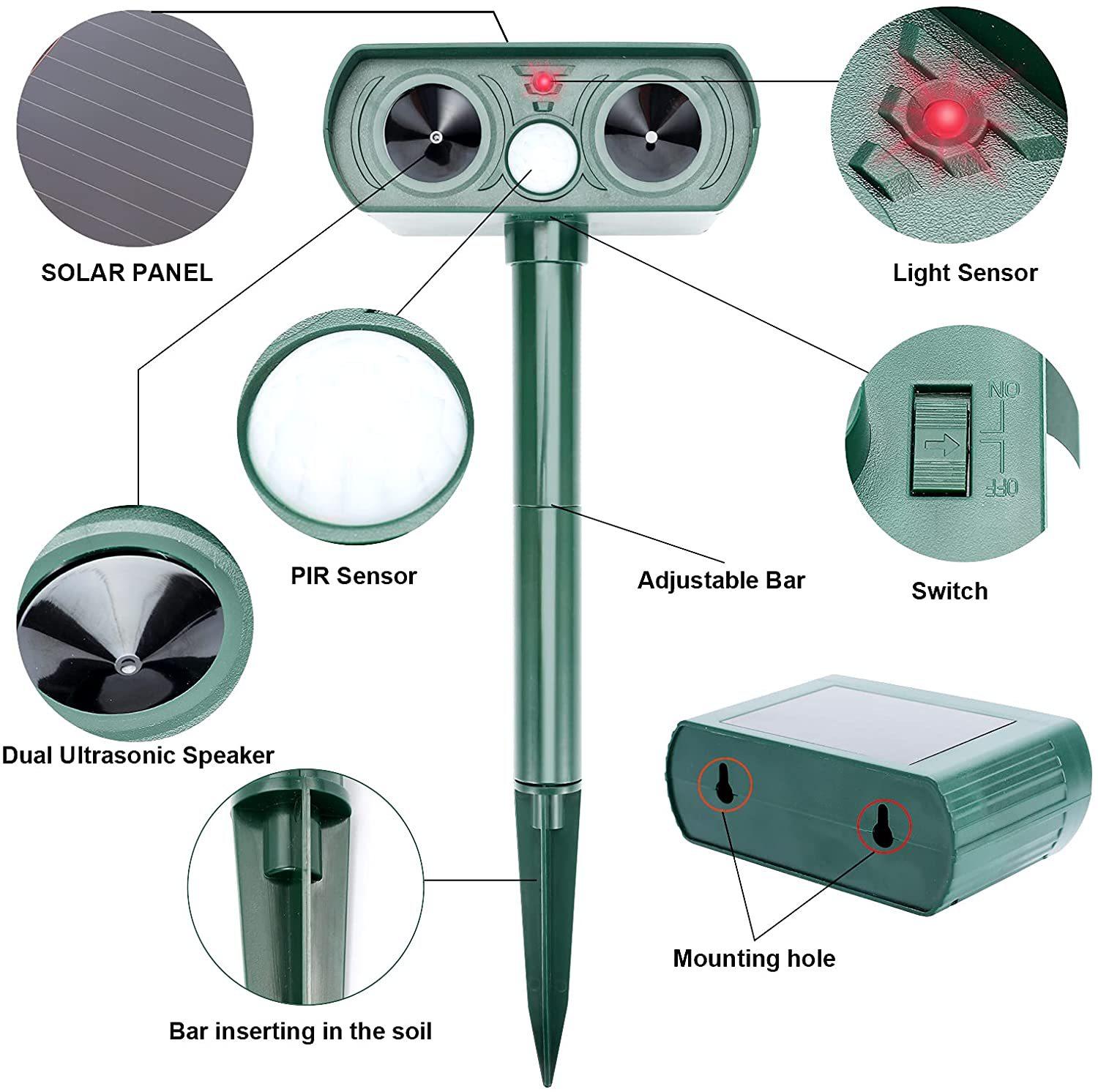 SOLAR PANEL

Light Sensor

ON

OFF

PIR Sensor

Adjustable Bar

Switch

Dual Ultrasonic Speaker

Mounting hole

Bar inserting in the soil