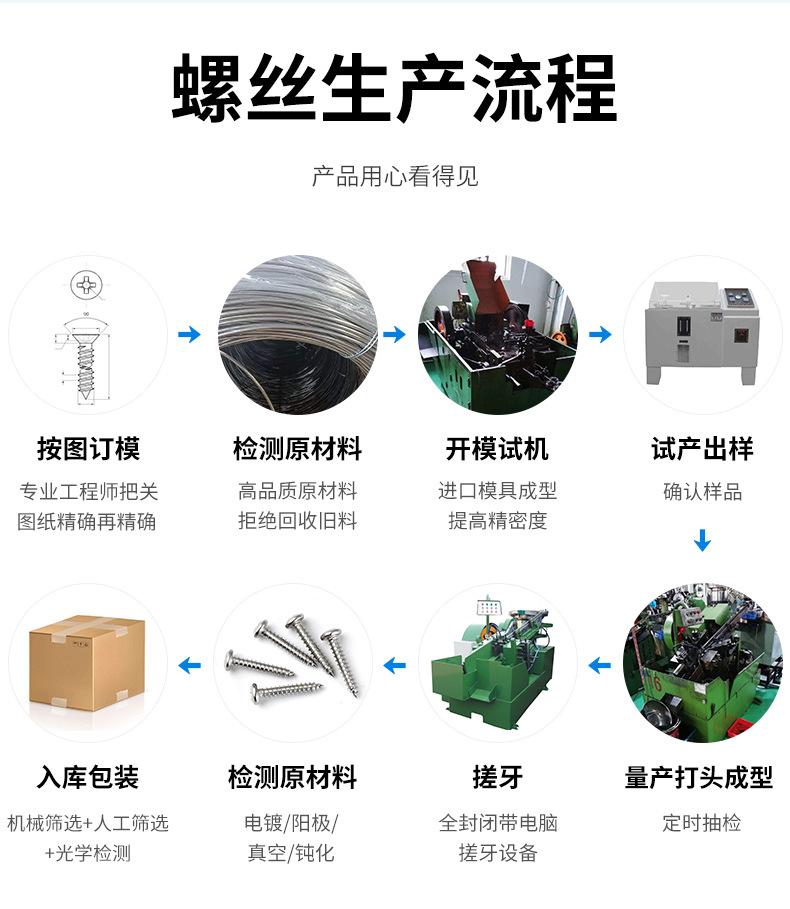 螺丝生产流程

产品用心看得见

按图订模
专业工程师把关
图纸精确再精确

检测原材料
高品质原材料
拒绝回收旧料

开模试机
进口模具成型
提高精密度

试产出样
确认样品

量产打头成型
定时抽检

搓牙
全封闭带电脑
搓牙设备

检测原材料
电镀/阳极/
真空/钝化

入库包装
机械筛选+人工筛选
+光学检测