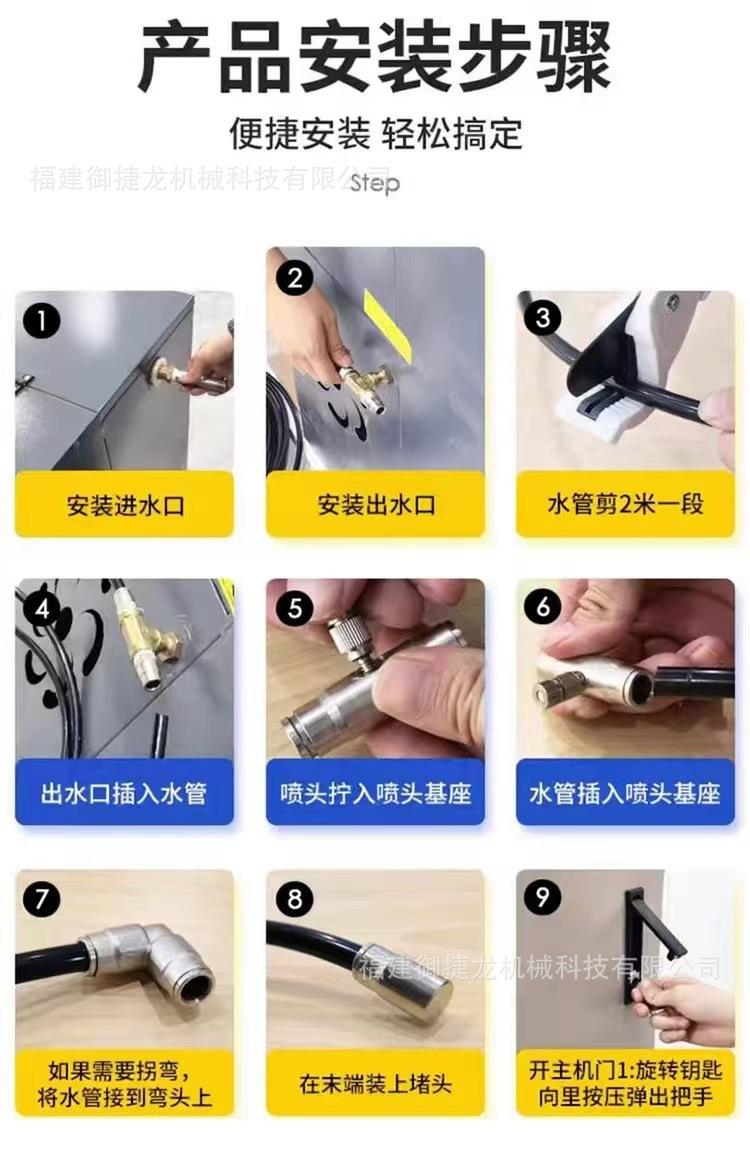 产品安装步骤

便捷安装 轻松搞定

福建御捷龙机械科技有限公司

Step

1
安装进水口

2
安装出水口

3
水管剪2米一段

4
出水口插入水管

5
喷头拧入喷头基座

6
水管插入喷头基座

7
如果需要拐弯，将水管接到弯头上

8
在末端装上堵头

福建御捷龙机械科技有限公司

9
开主机门1:旋转钥匙向里按压弹出把手