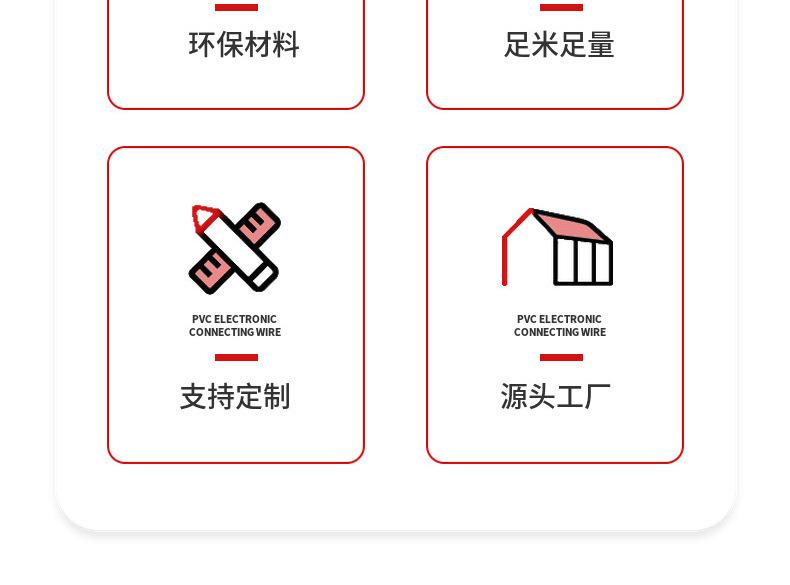 环保材料

足米足量

PVC ELECTRONIC
CONNECTING WIRE

支持定制

PVC ELECTRONIC
CONNECTING WIRE

源头工厂